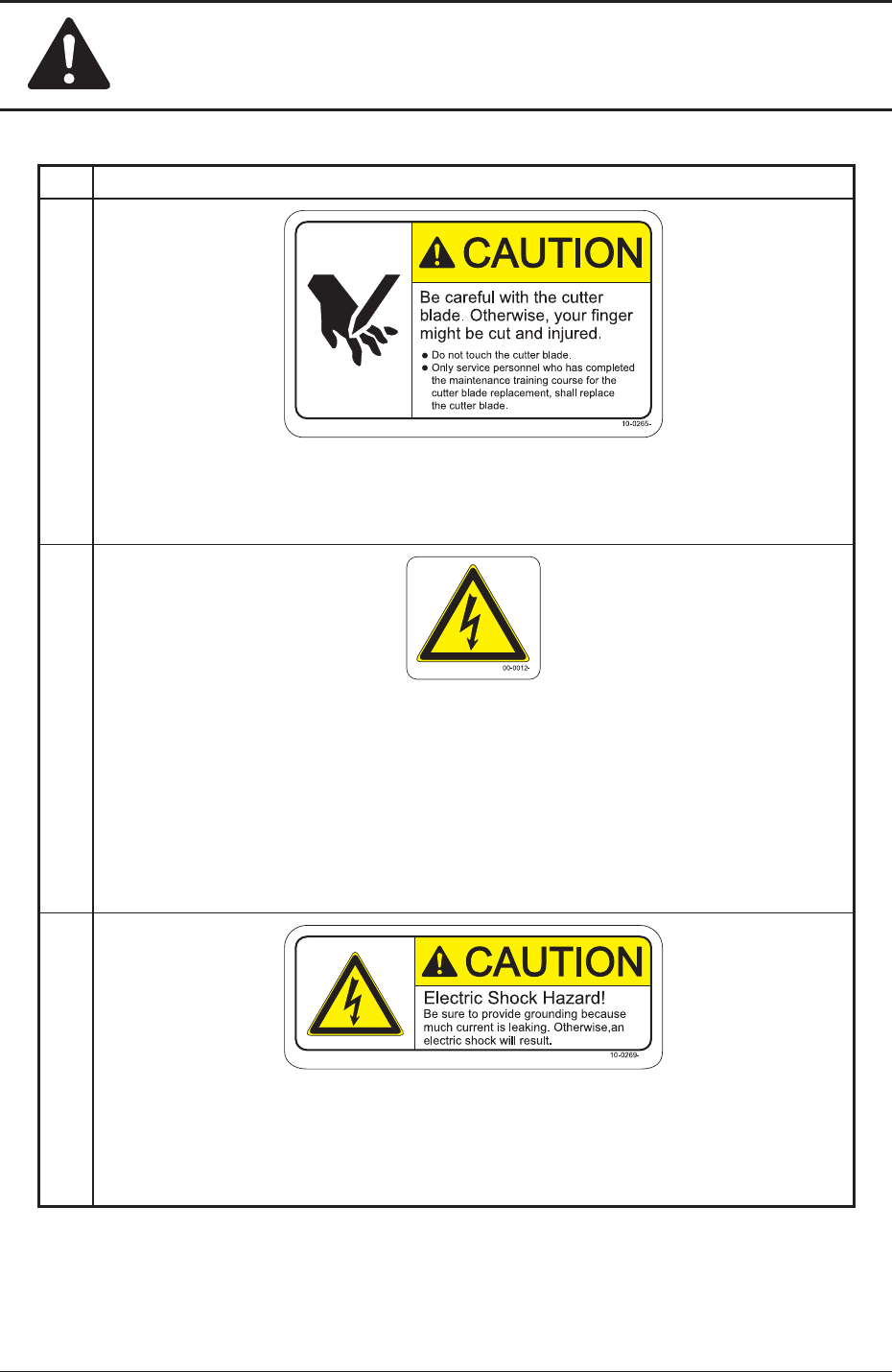 CAUTION

Be careful with the cutter blade. Otherwise, your finger might be cut and injured.

● Do not touch the cutter blade.
● Only service personnel who has completed the maintenance training course for the cutter blade replacement, shall replace the cutter blade.

10-0265-

00-0012-

CAUTION

Electric Shock Hazard!
Be sure to provide grounding because much current is leaking. Otherwise,an electric shock will result.

10-0269-