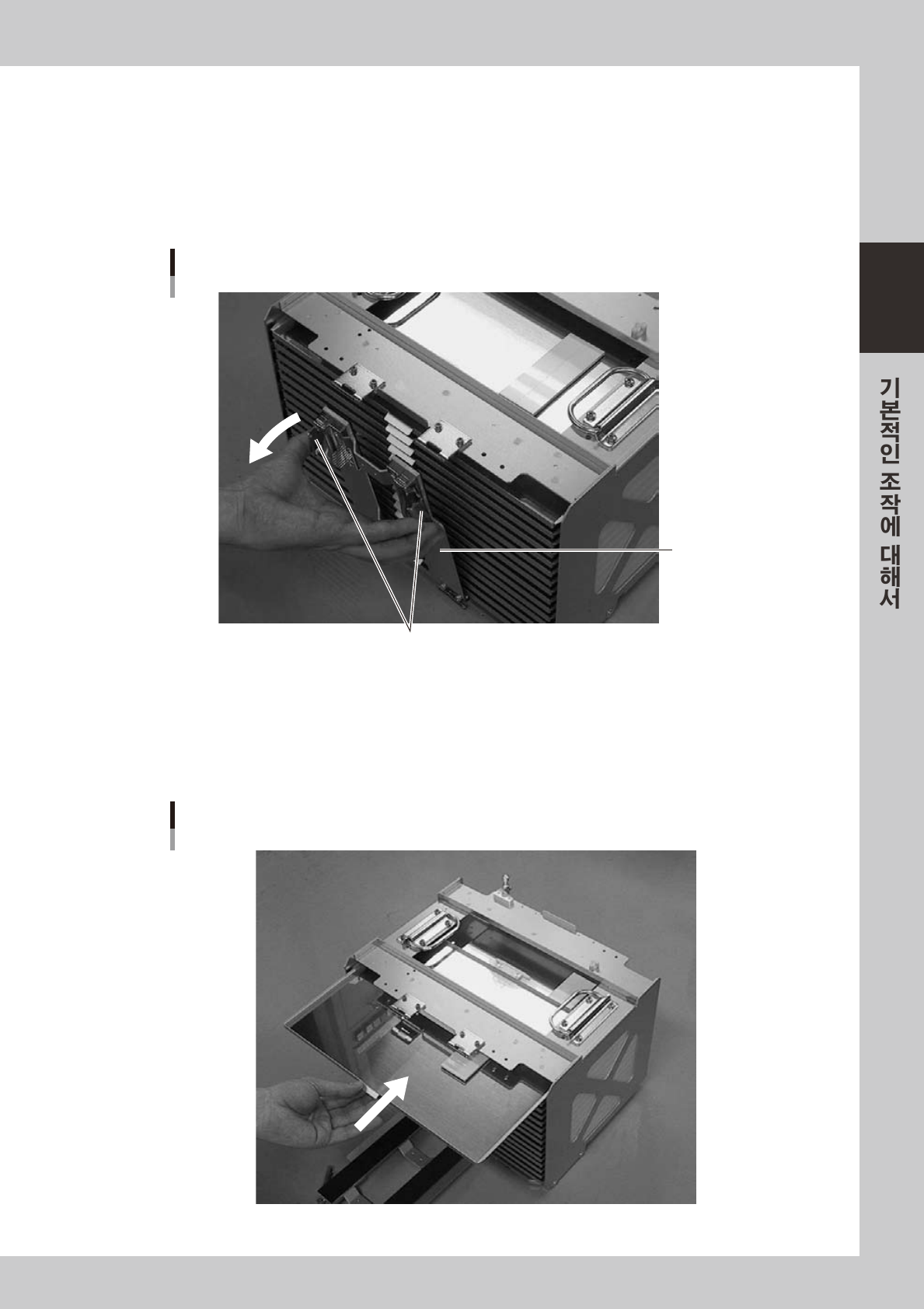 기본적인 조작에 대해서