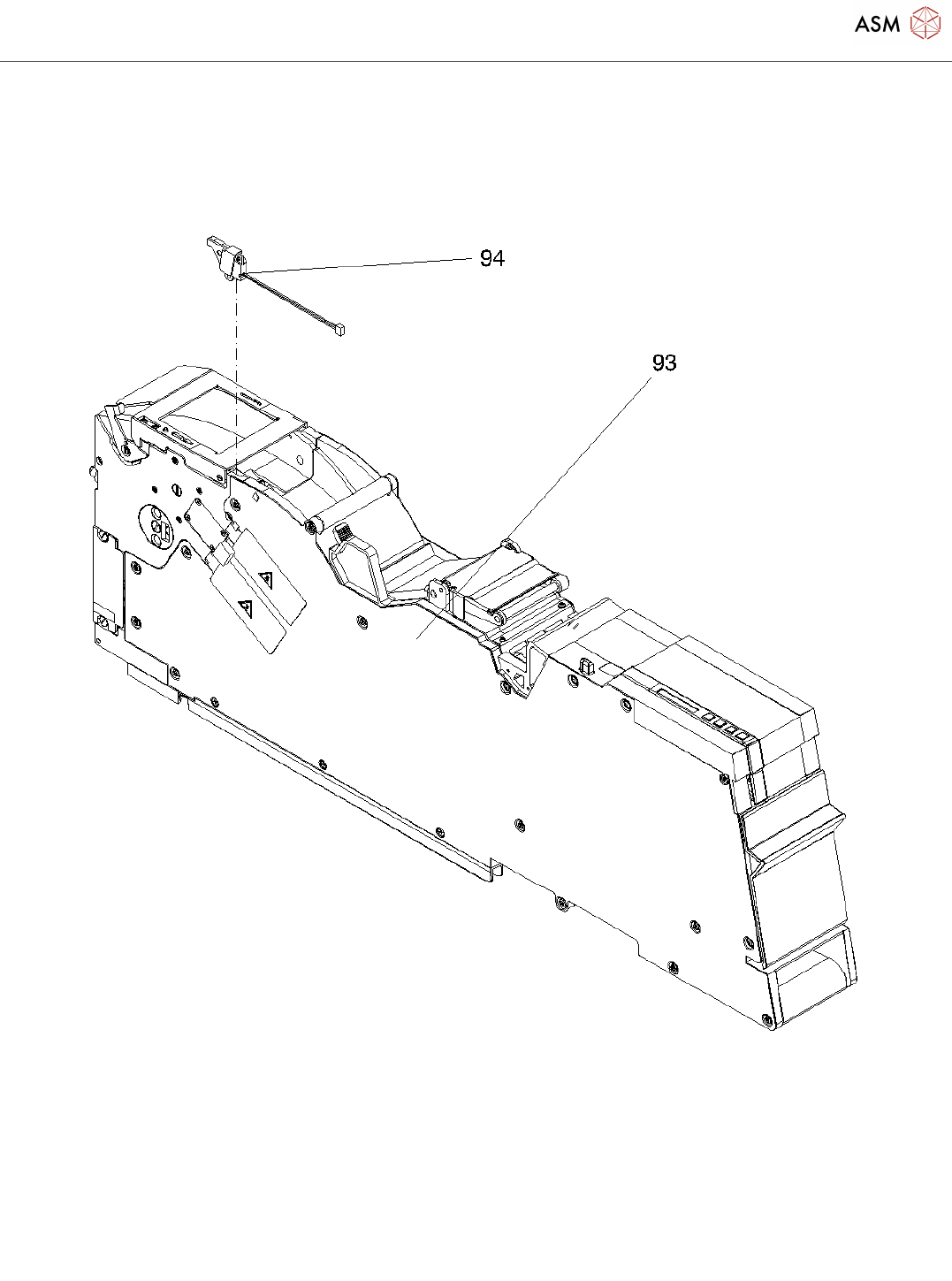 ASM

94

93