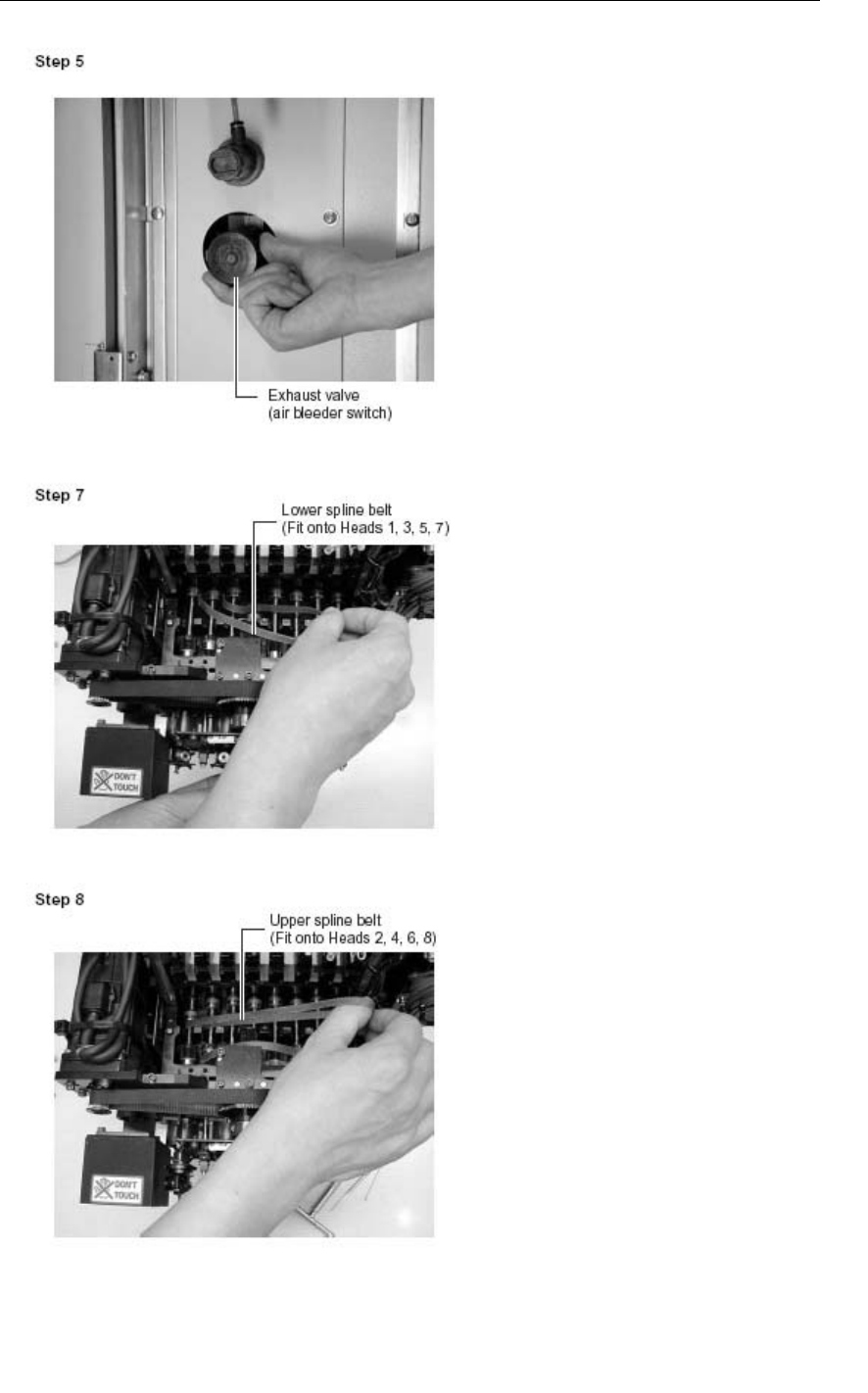 Step 5

Exhaust valve
(air bleeder switch)

Step 7

Lower spline belt
(Fit onto Heads 1, 3, 5, 7)

DON'T TOUCH

Step 8

Upper spline belt
(Fit onto Heads 2, 4, 6, 8)

DON'T TOUCH