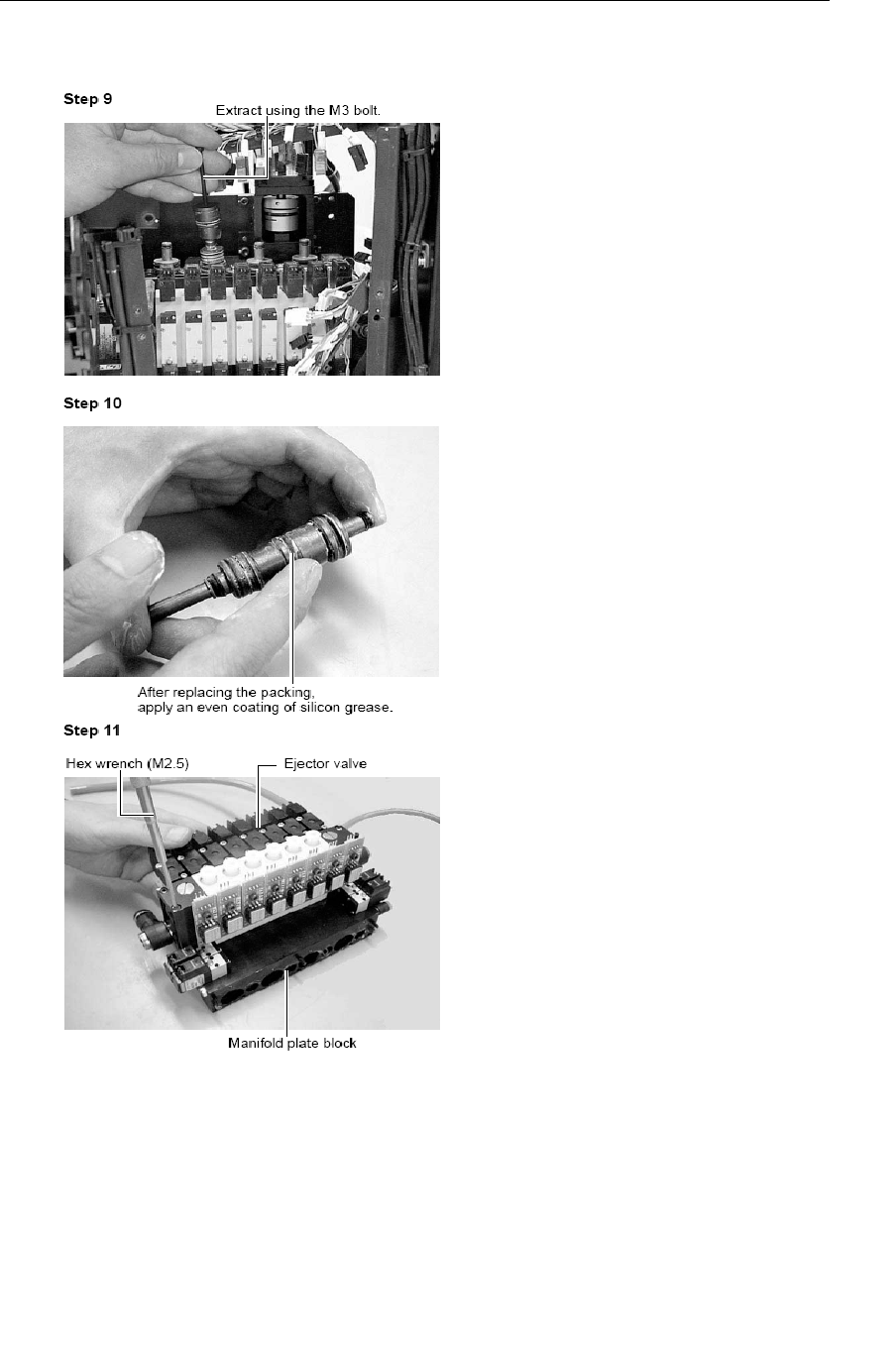 Step 9

Extract using the M3 bolt.

Step 10

After replacing the packing, apply an even coating of silicon grease.

Step 11

Hex wrench (M2.5)

Ejector valve

Manifold plate block