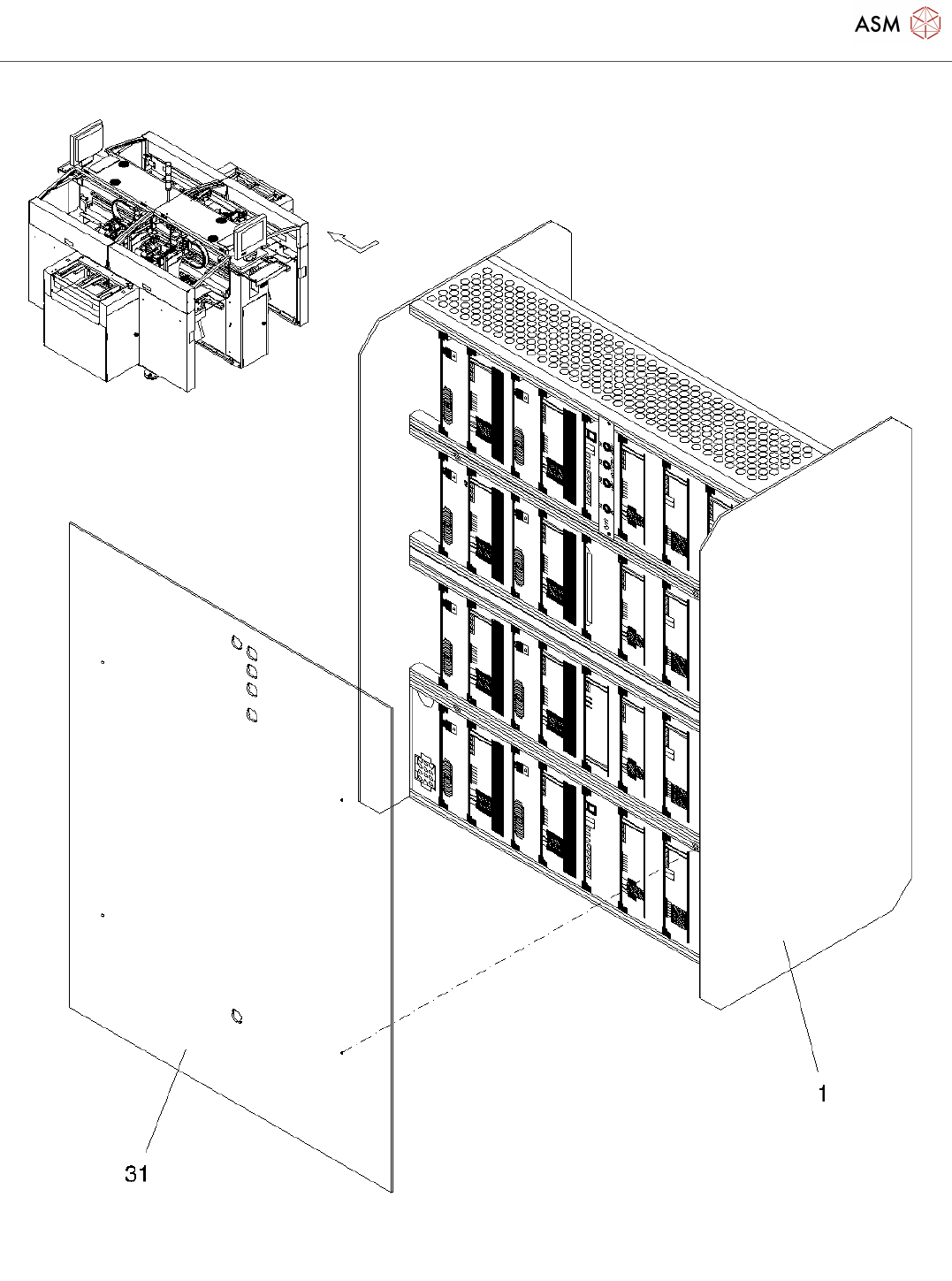 ASM

1

31