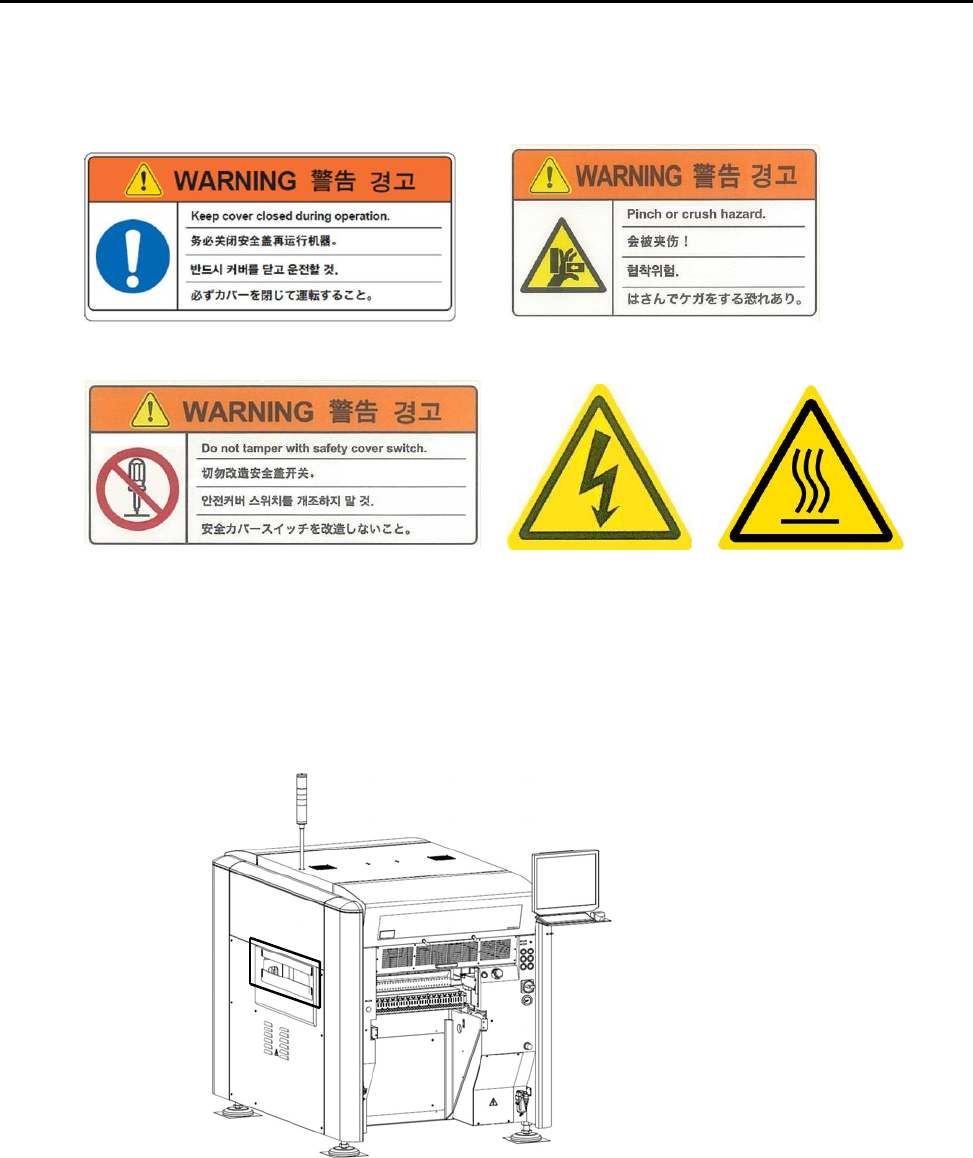 WARNING 警告 경고

Keep cover closed during operation.

务必关闭安全盖再运行机器。

반드시 커버를 닫고 운전할 것.

必ずカバーを閉じて運転すること。

WARNING 警告 경고

Pinch or crush hazard.

会被夹伤！

협착위험.

はさんでケガをする恐れあり。

WARNING 警告 경고

Do not tamper with safety cover switch.

切勿改造安全盖开关。

안전커버 스위치를 개조하지 말 것.

安全カバースイッチを改造しないこと。