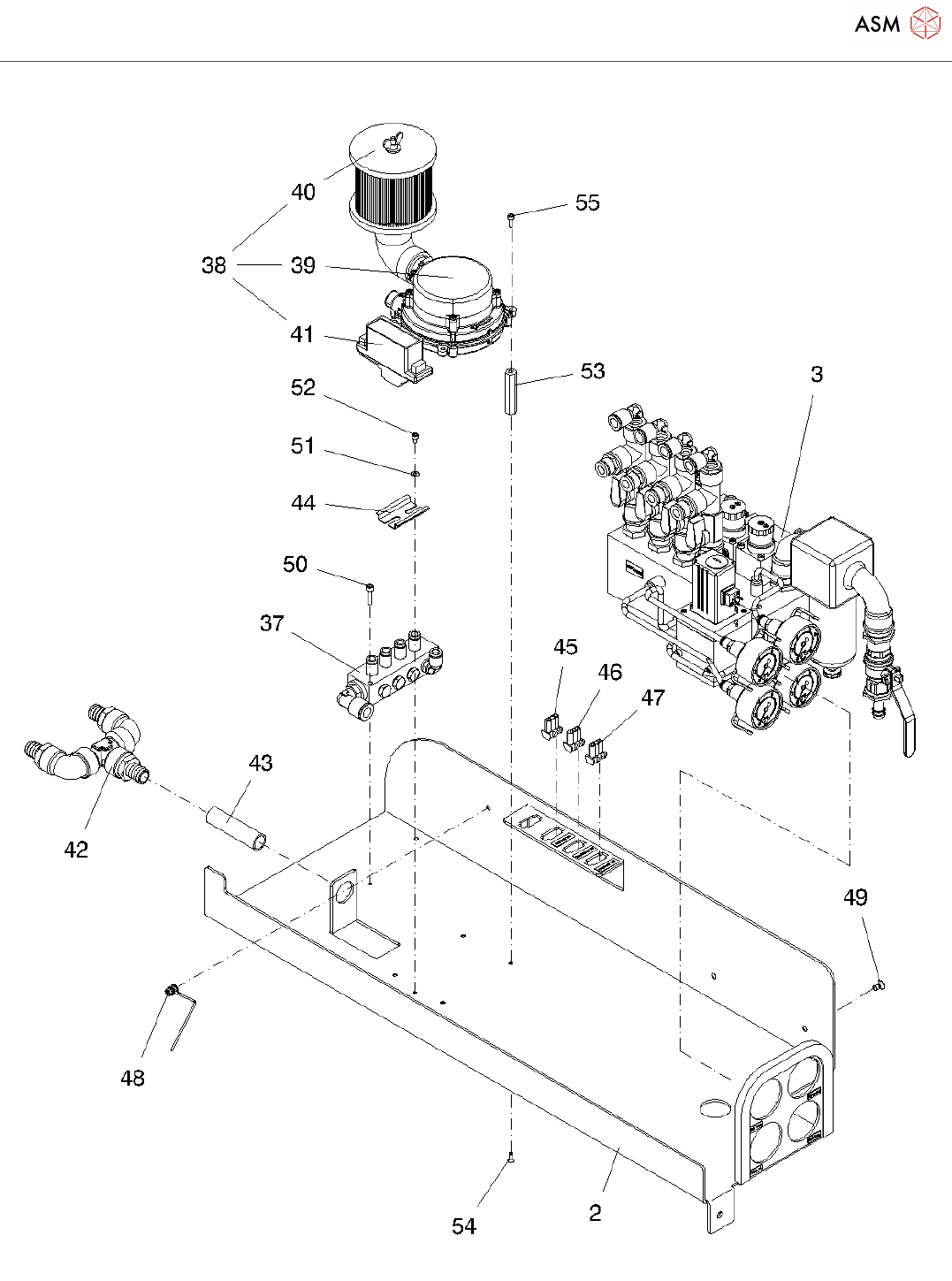 ASM

40
55
38
39
41
53
3
52
51
44
50
37
45
46
47
43
42
49
48
54
2