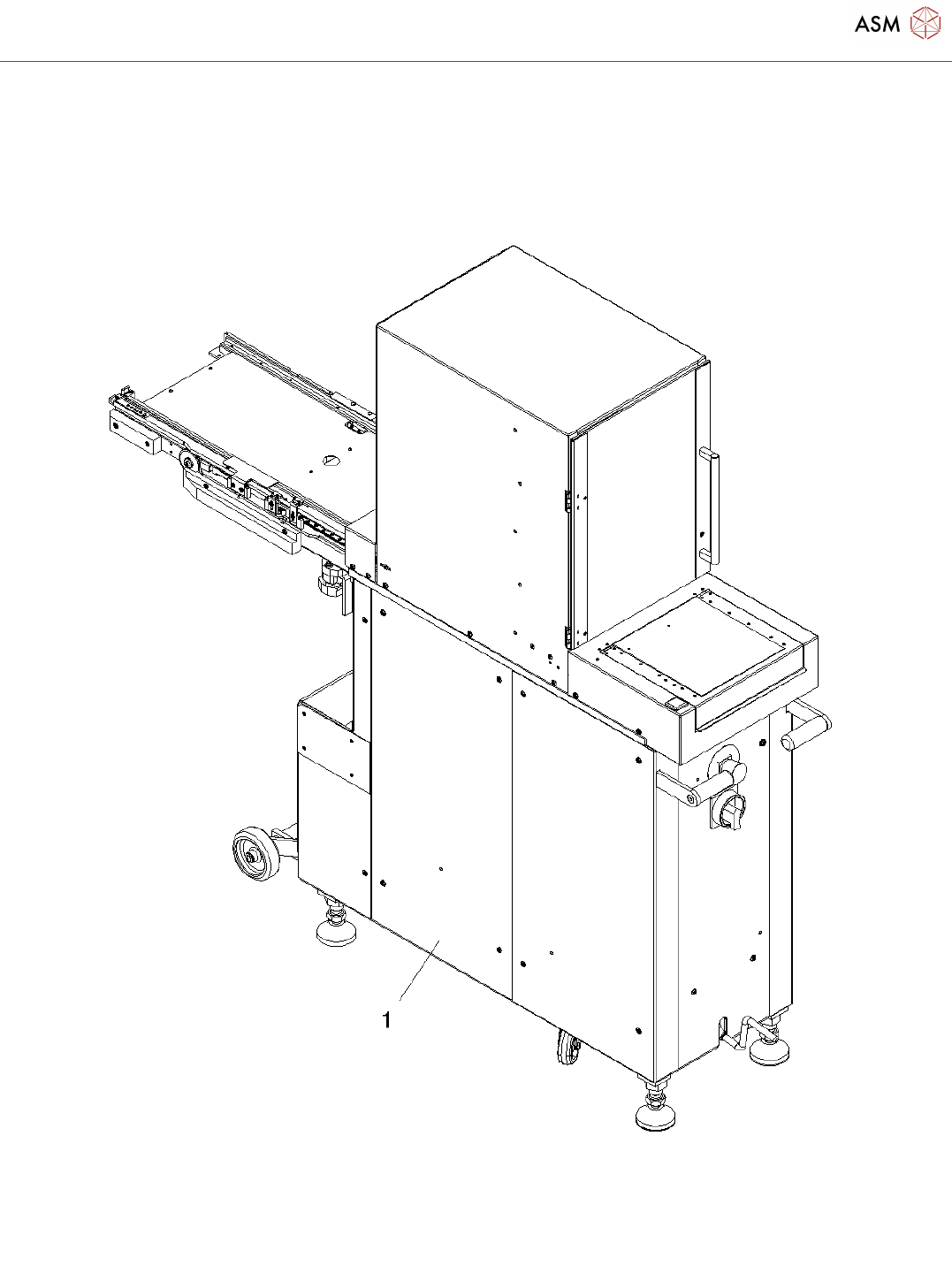 ASM

1