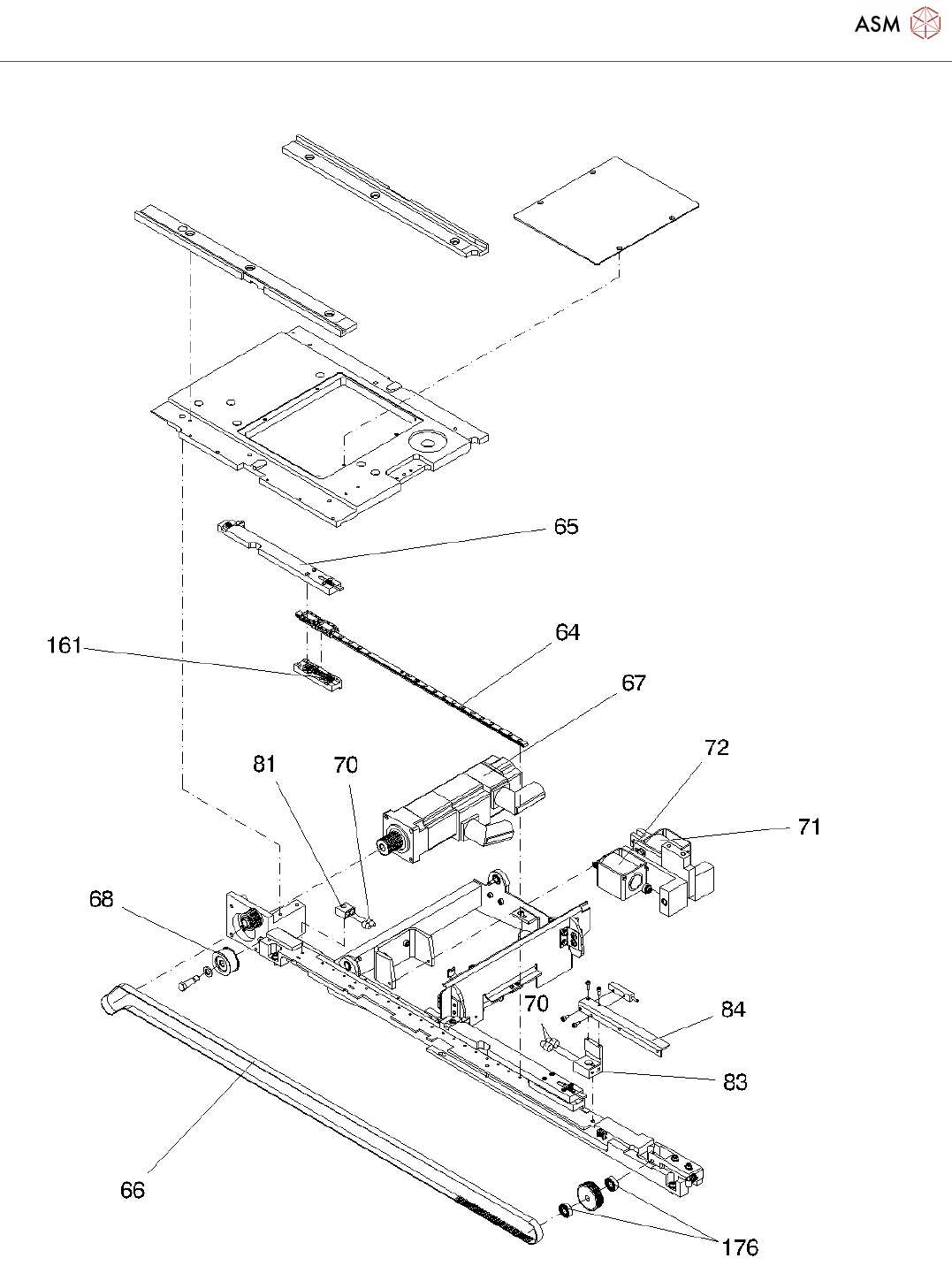 ASM

65
161
64
67
81
70
72
71
68
70
84
83
66
176