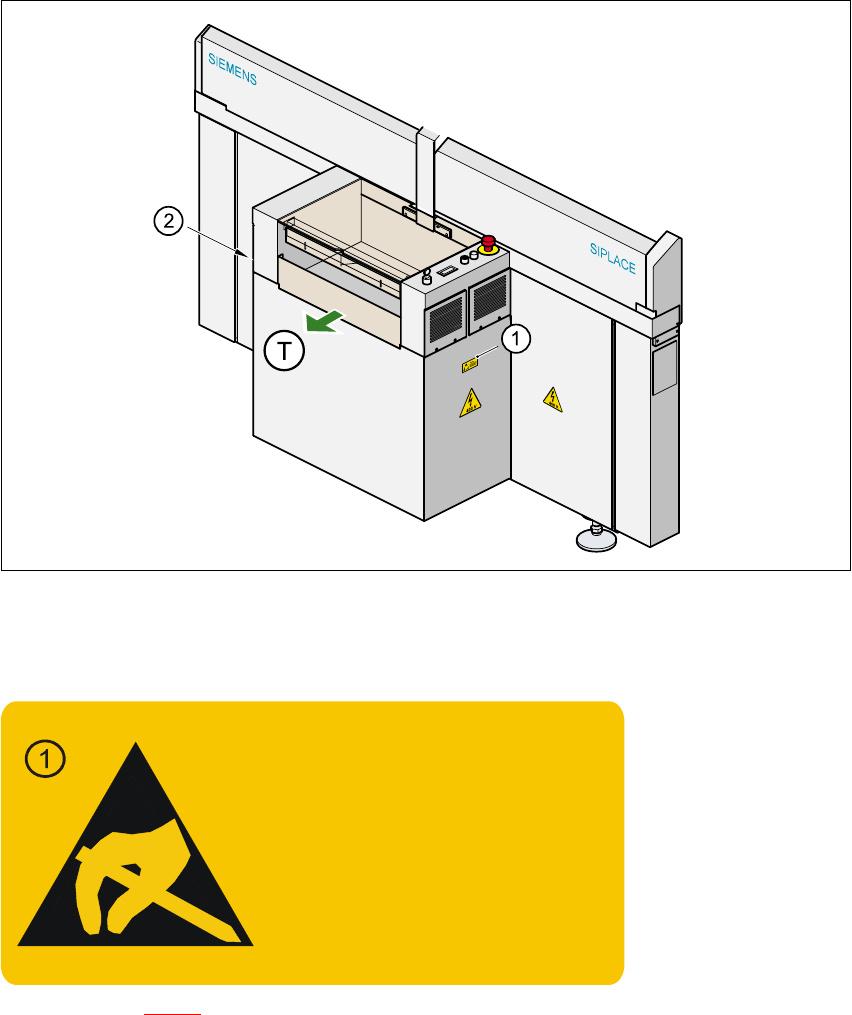 SIEMENS

SIPLACE

2

T

1

1