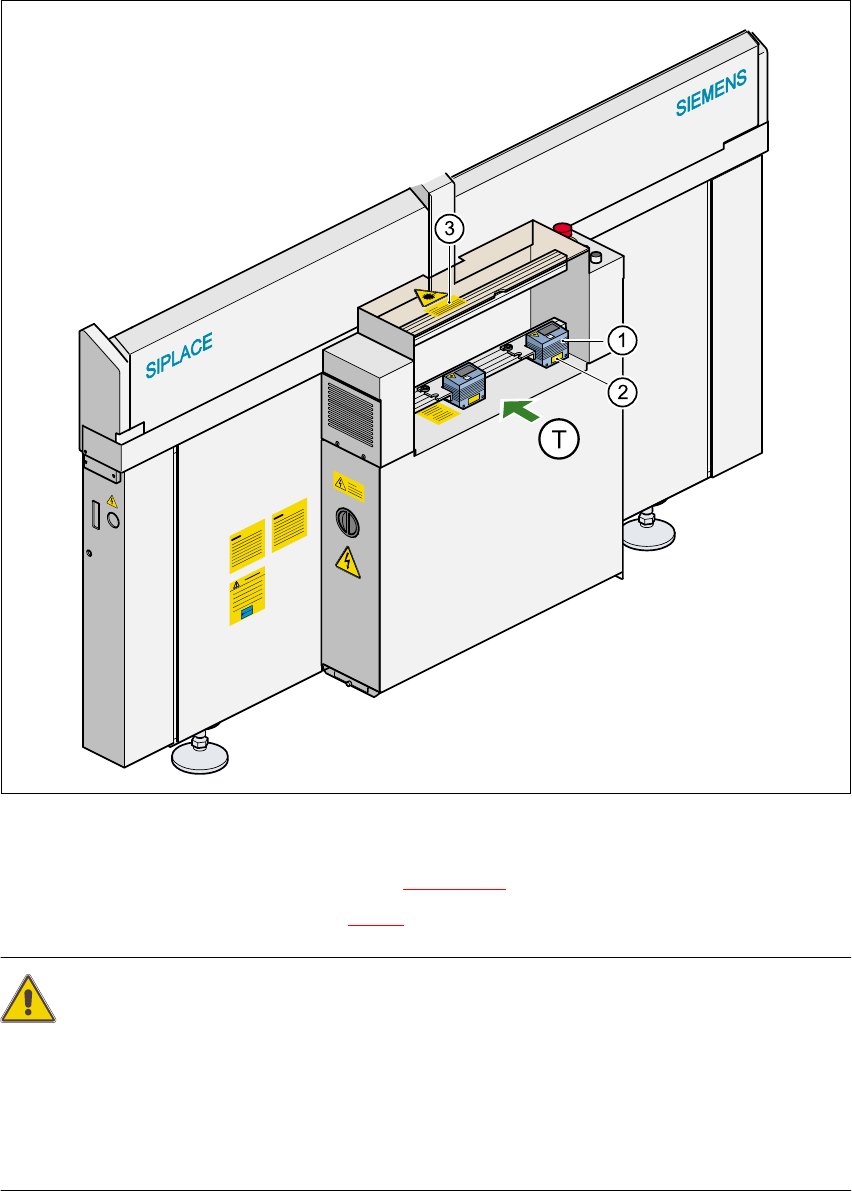 SIEMENS

SIPLACE

3

1

2

T