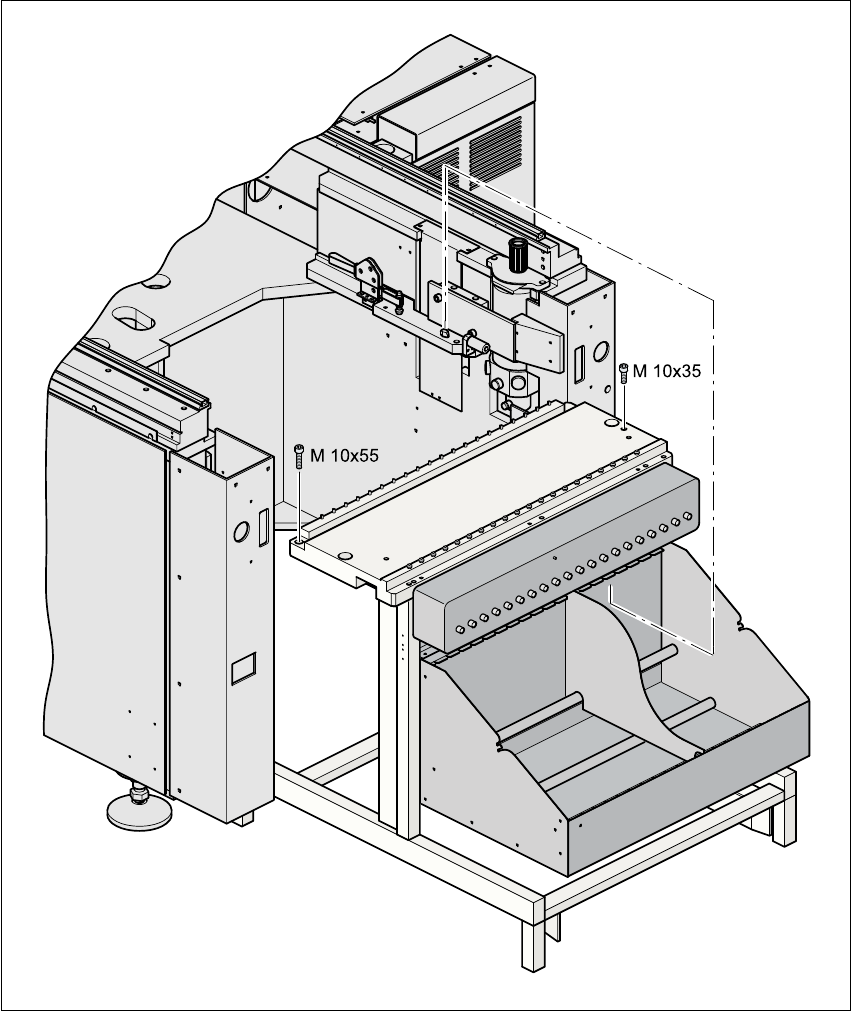 M 10x35

M 10x55