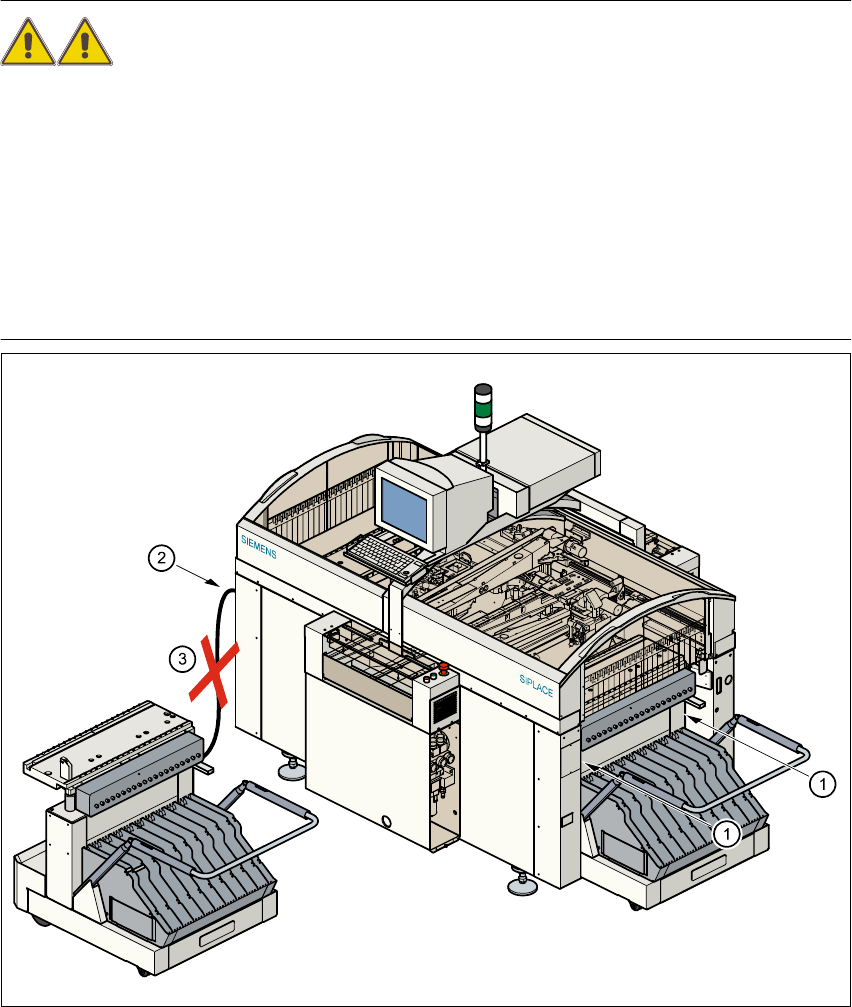 SIEMENS

SIPLACE

2

3

1

1