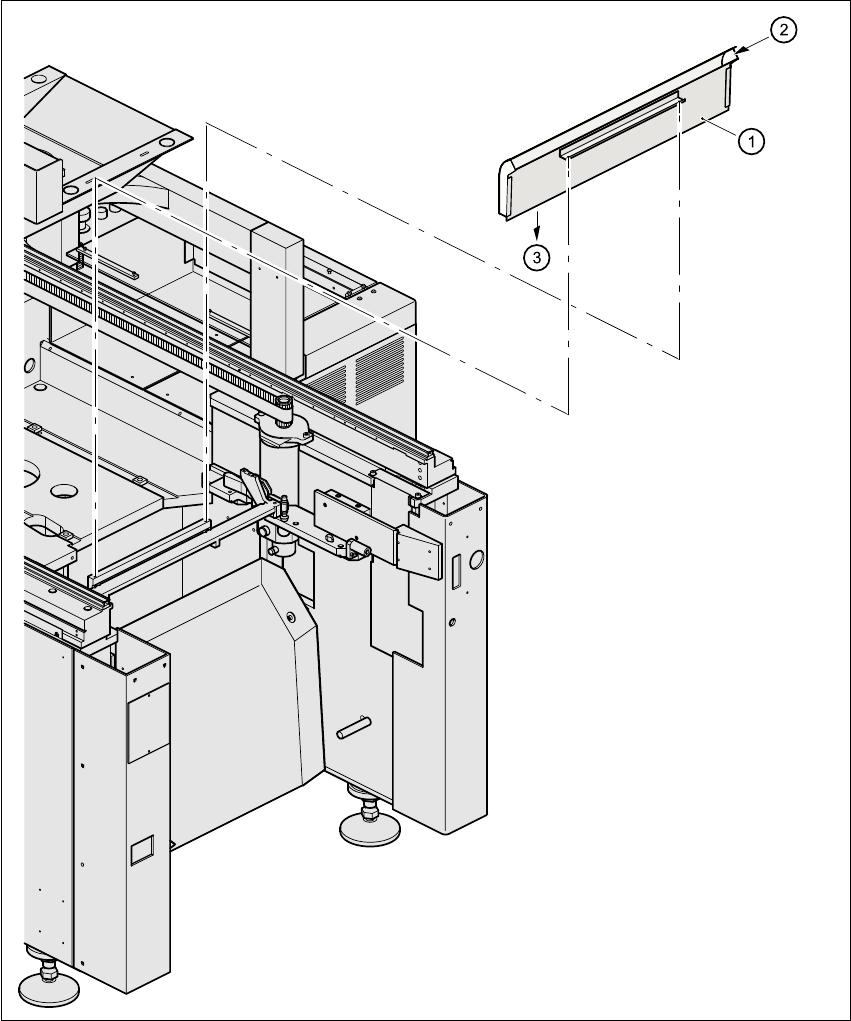 2

1

3