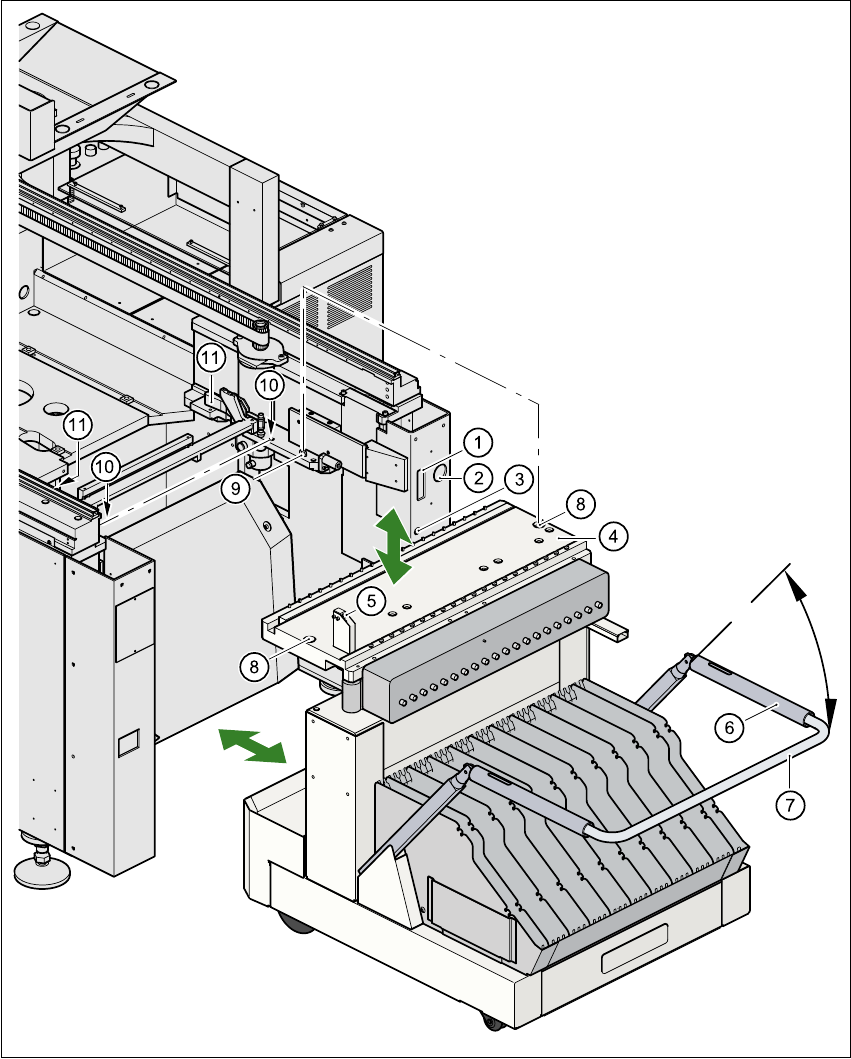 11
10
11
10
9
1
2
3
8
4
5
8
6
7