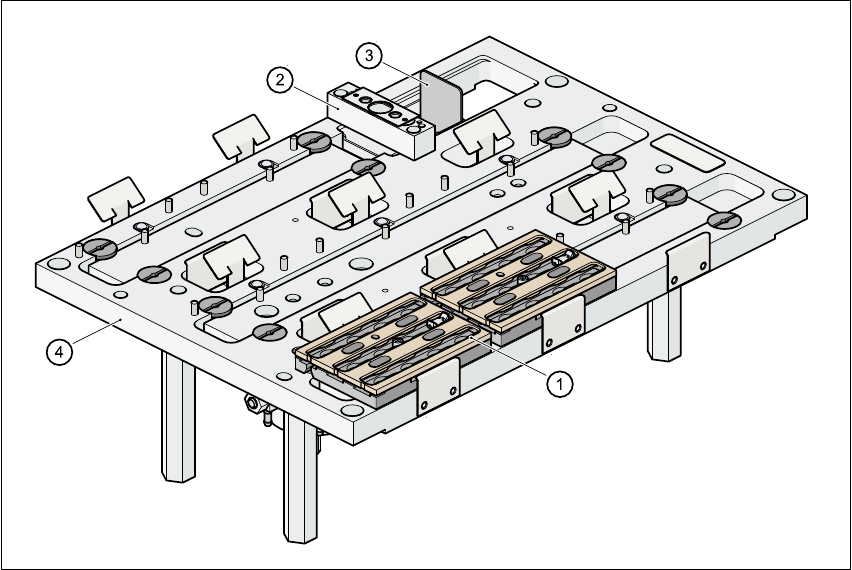 3
2
4
1