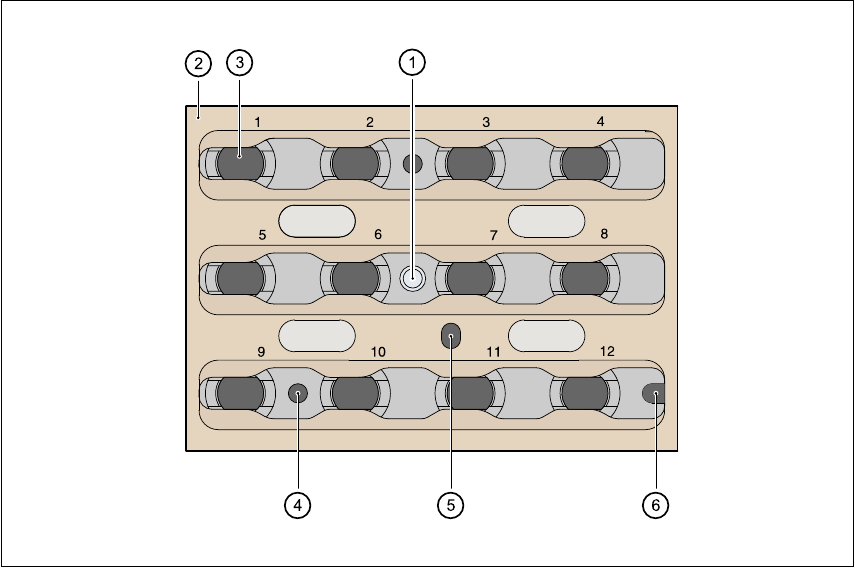 2 3 1
1 2 3 4
5 6 7 8
9 10 11 12
4 5 6