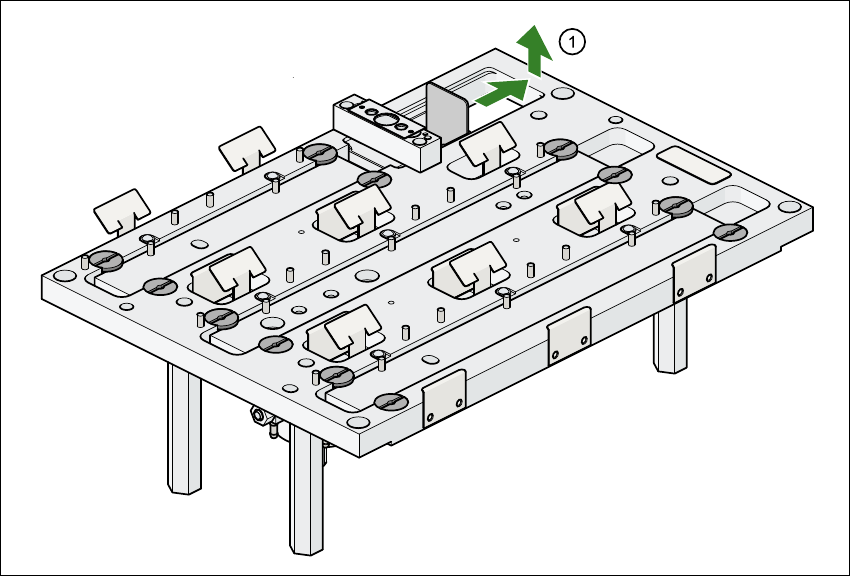 1