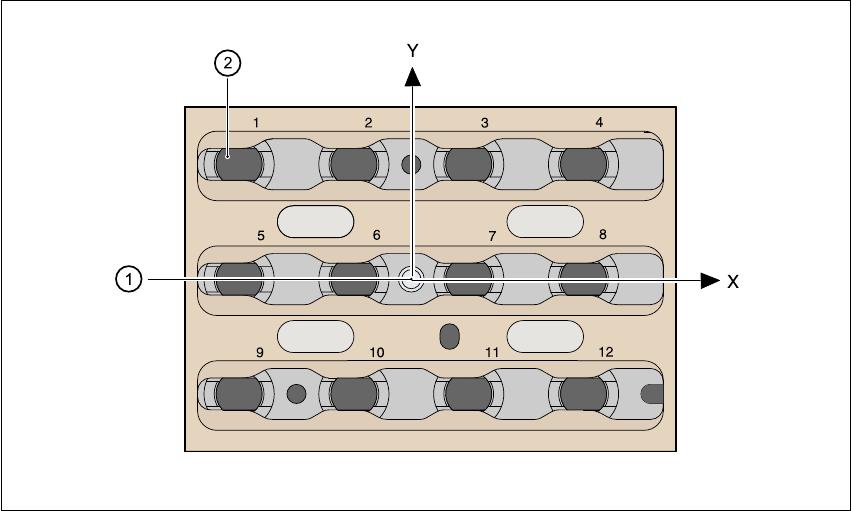 2
Y
1
2
3
4
5
6
7
8
1
X
9
10
11
12