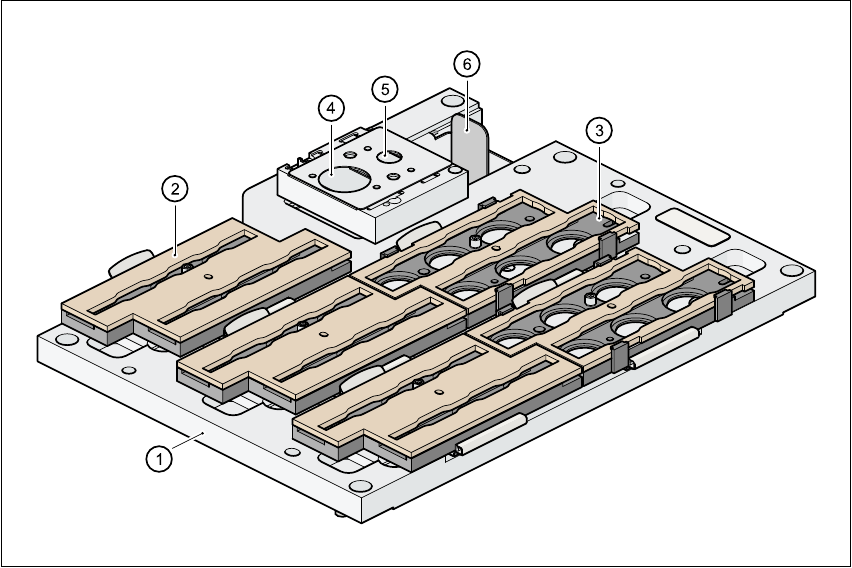 6
5
4
3
2
1