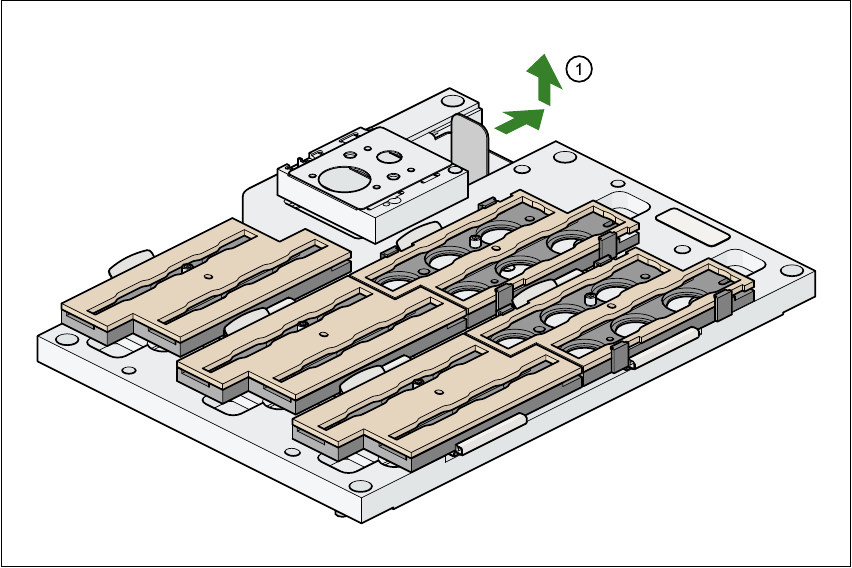 1