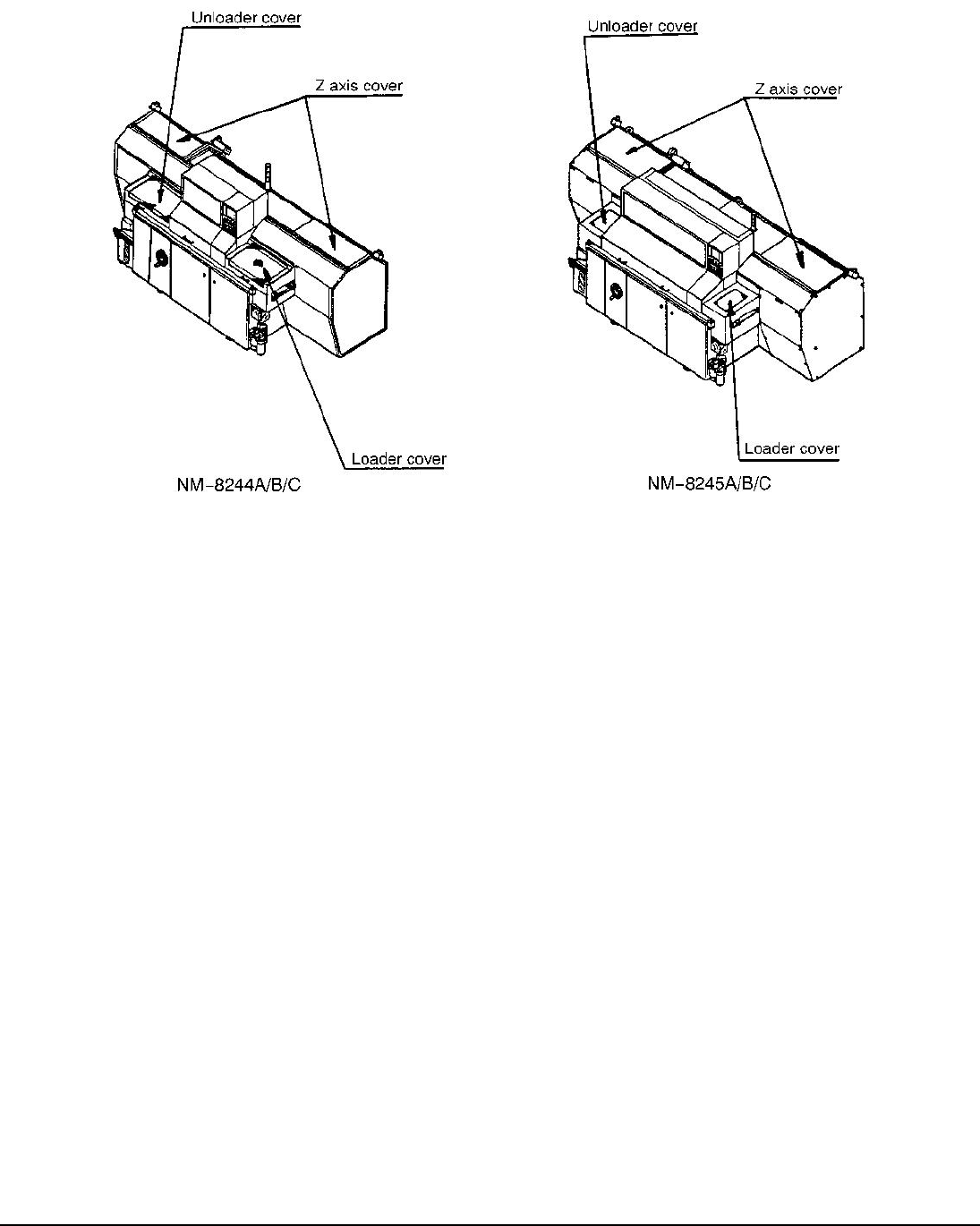 Unloader cover

Z axis cover

Loader cover

NM-8244A/B/C

Unloader cover

Z axis cover

Loader cover

NM-8245A/B/C