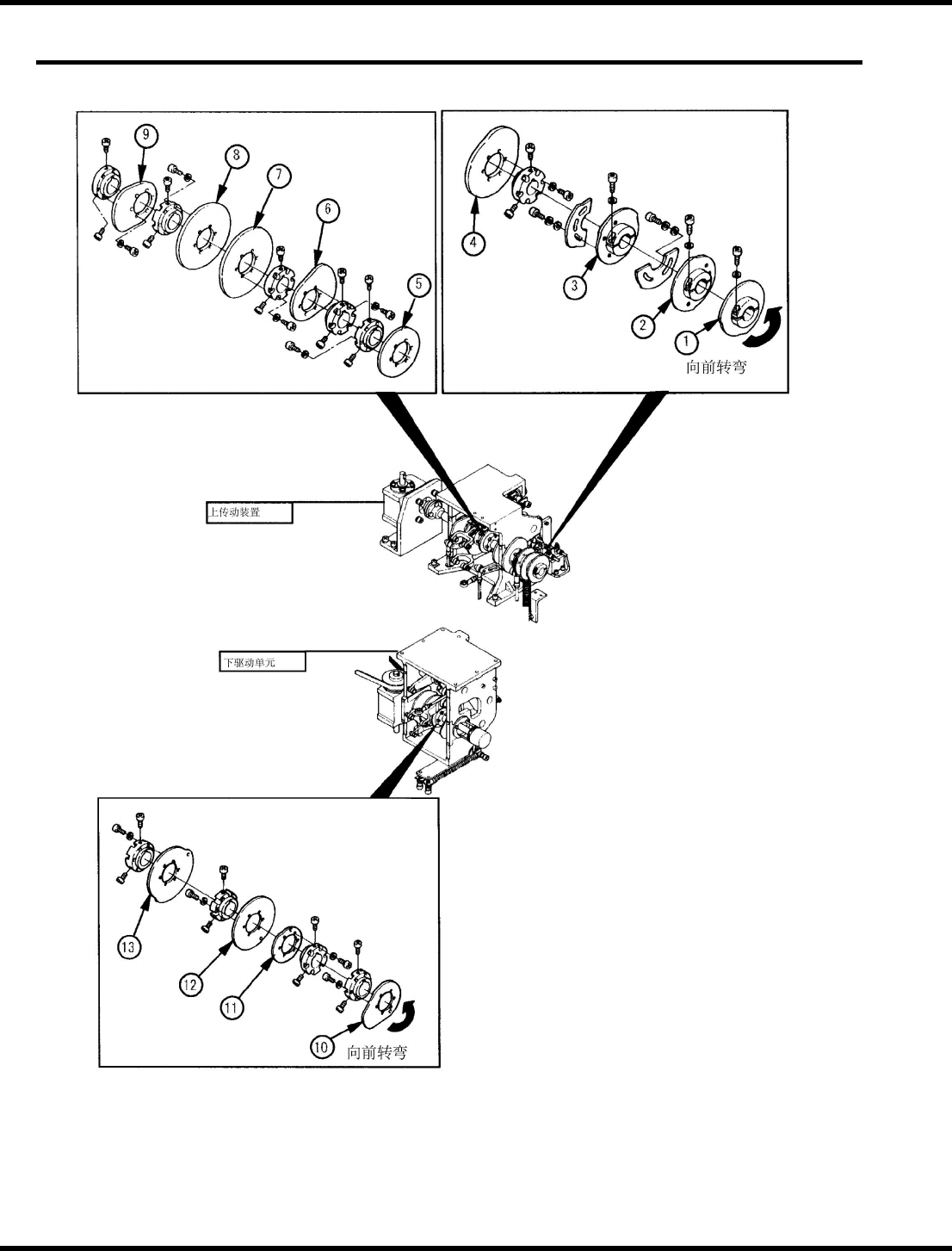 9

8

7

6

5

4

3

2

1

向前转弯

上传动装置

下驱动单元

13

12

11

10

向前转弯