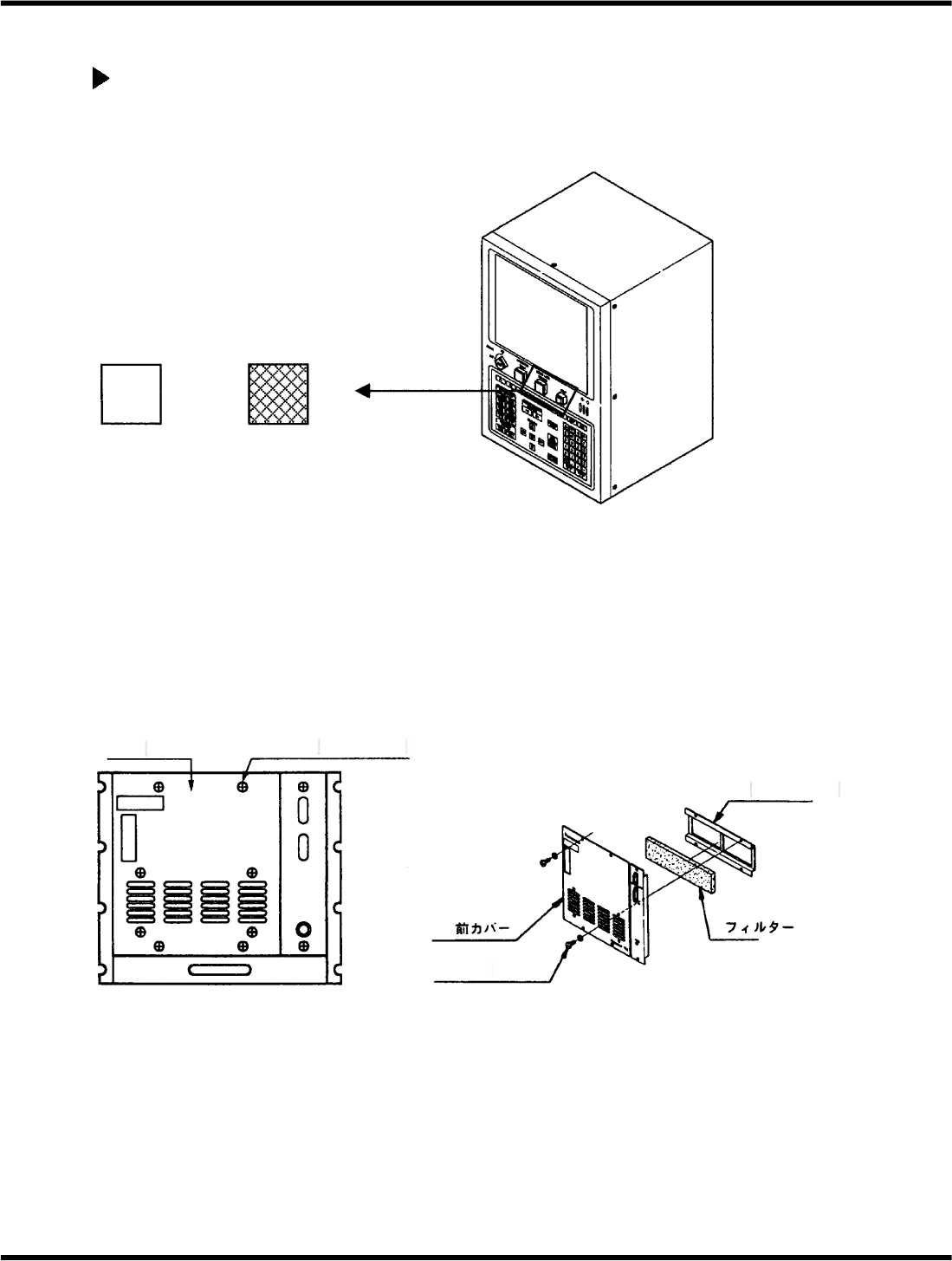 前カバー

フィルター