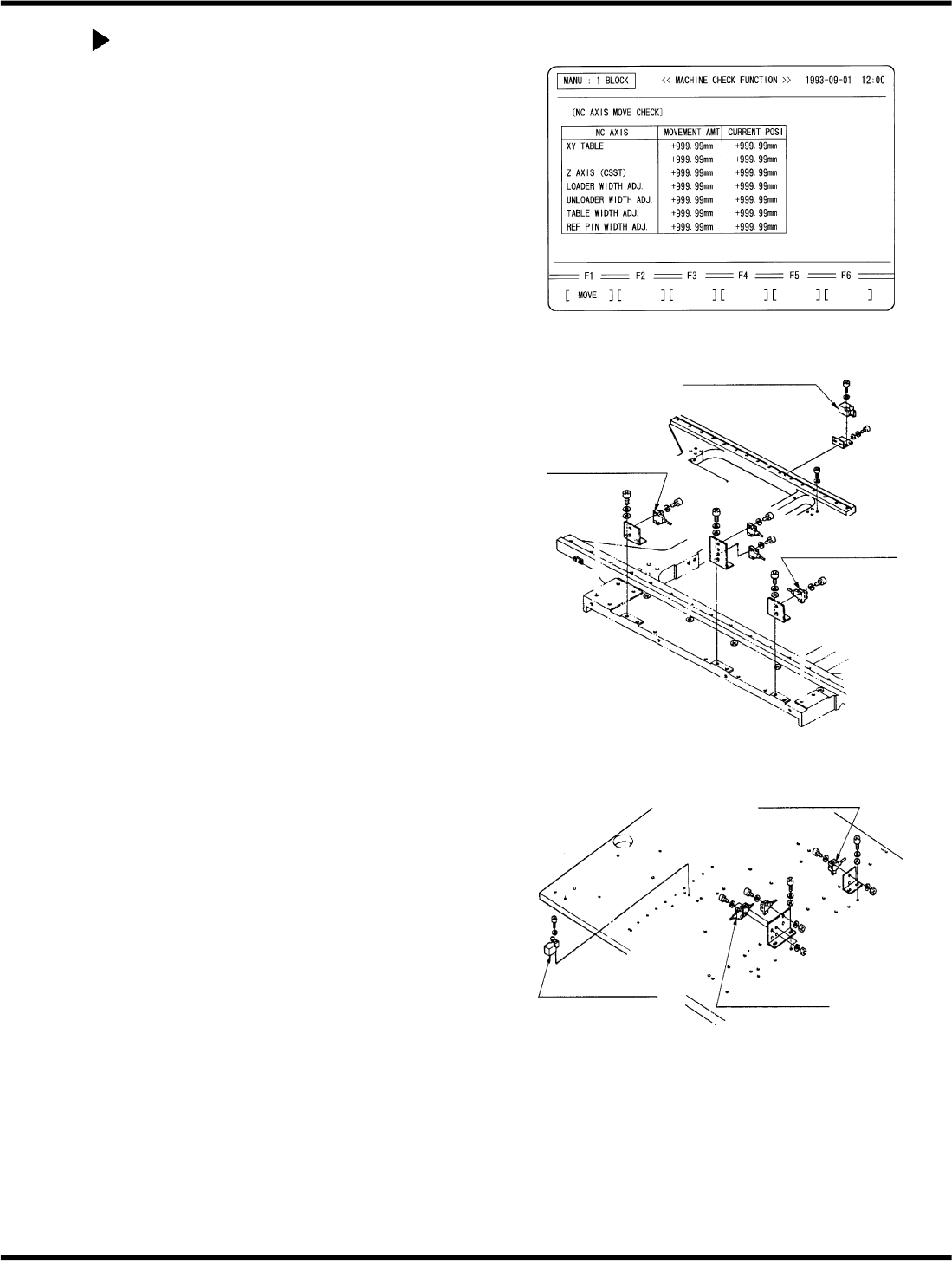 MANU : 1 BLOCK << MACHINE CHECK FUNCTION >> 1993-09-01 12:00

[NC AXIS MOVE CHECK]

| NC AXIS | MOVEMENT AMT | CURRENT POSI |
|---|---|---|
| XY TABLE | +999.99mm | +999.99mm |
| | +999.99mm | +999.99mm |
| Z AXIS (CSST) | +999.99mm | +999.99mm |
| LOADER WIDTH ADJ. | +999.99mm | +999.99mm |
| UNLOADER WIDTH ADJ. | +999.99mm | +999.99mm |
| TABLE WIDTH ADJ. | +999.99mm | +999.99mm |
| REF PIN WIDTH ADJ. | +999.99mm | +999.99mm |

F1 F2 F3 F4 F5 F6
[ MOVE ][ ][ ][ ][ ][ ]