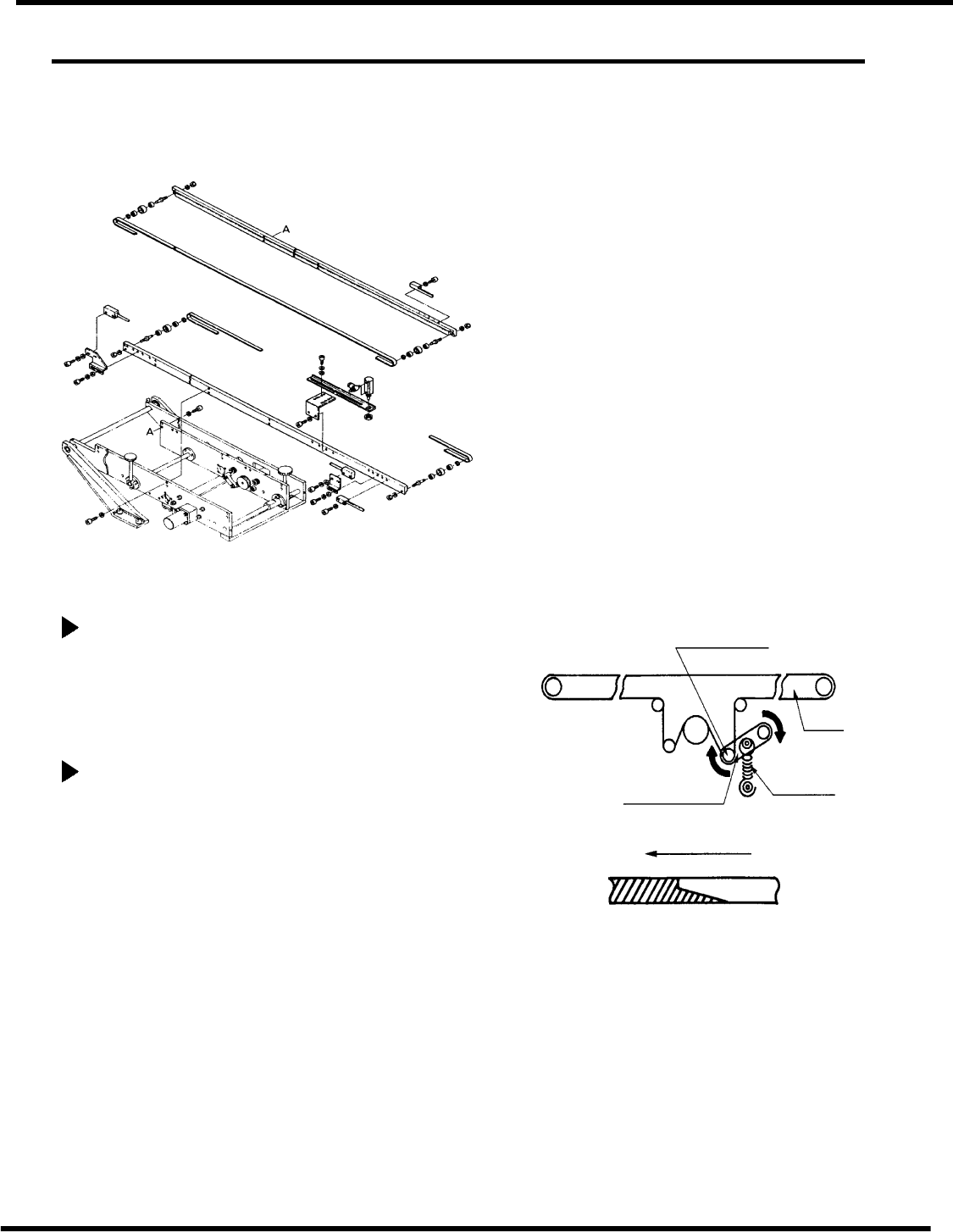 A

A