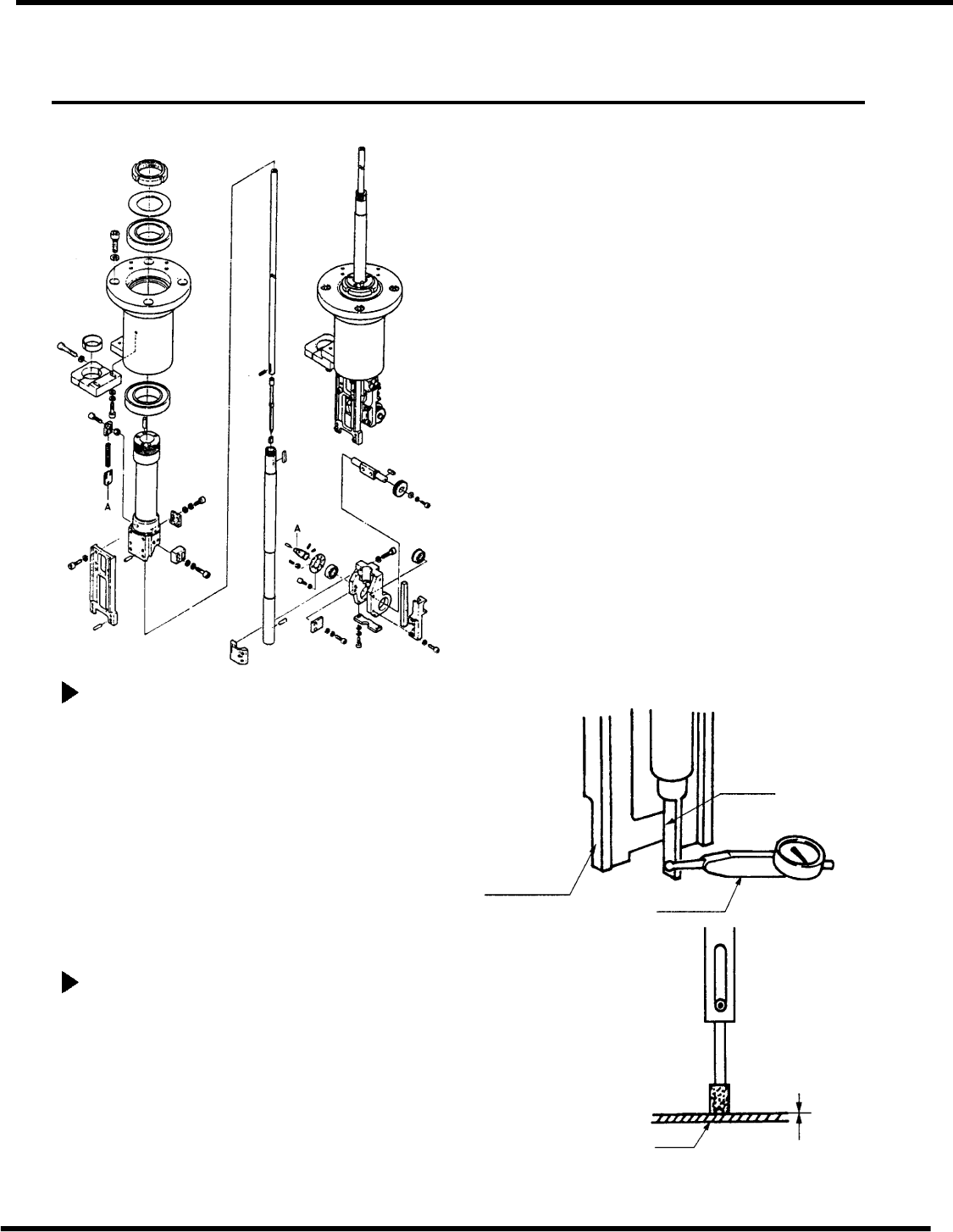 A

A