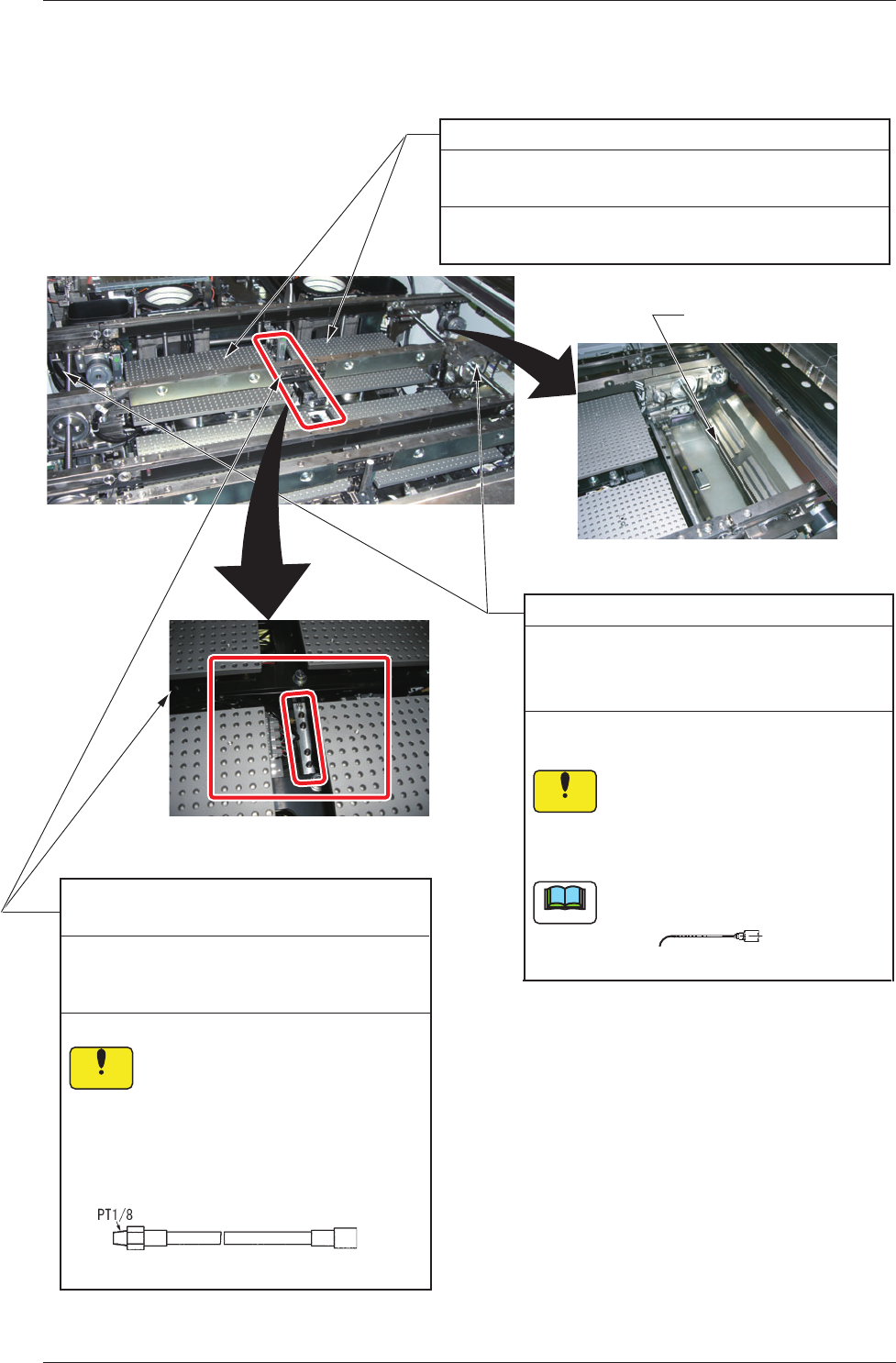 PT1/8