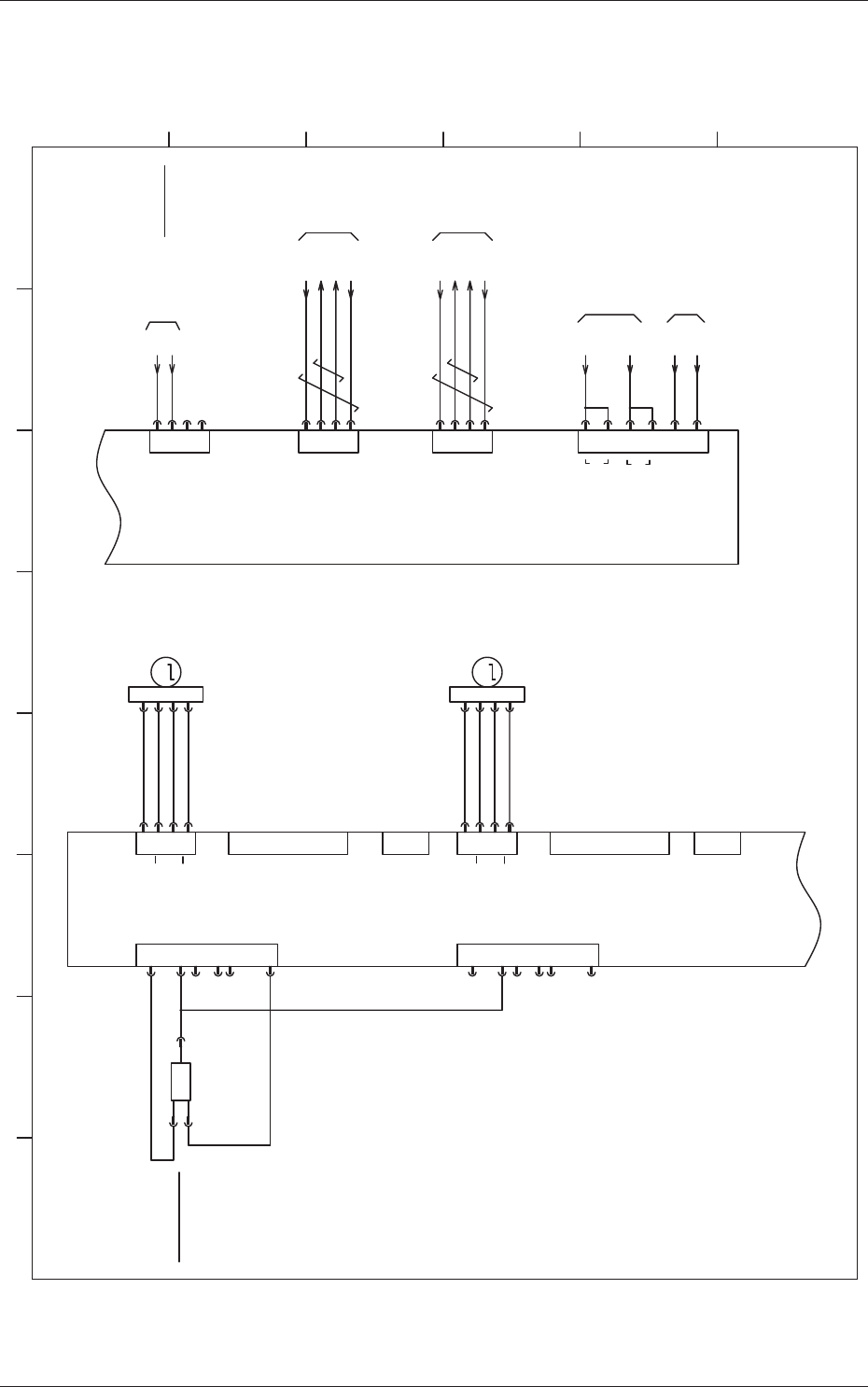 l

l