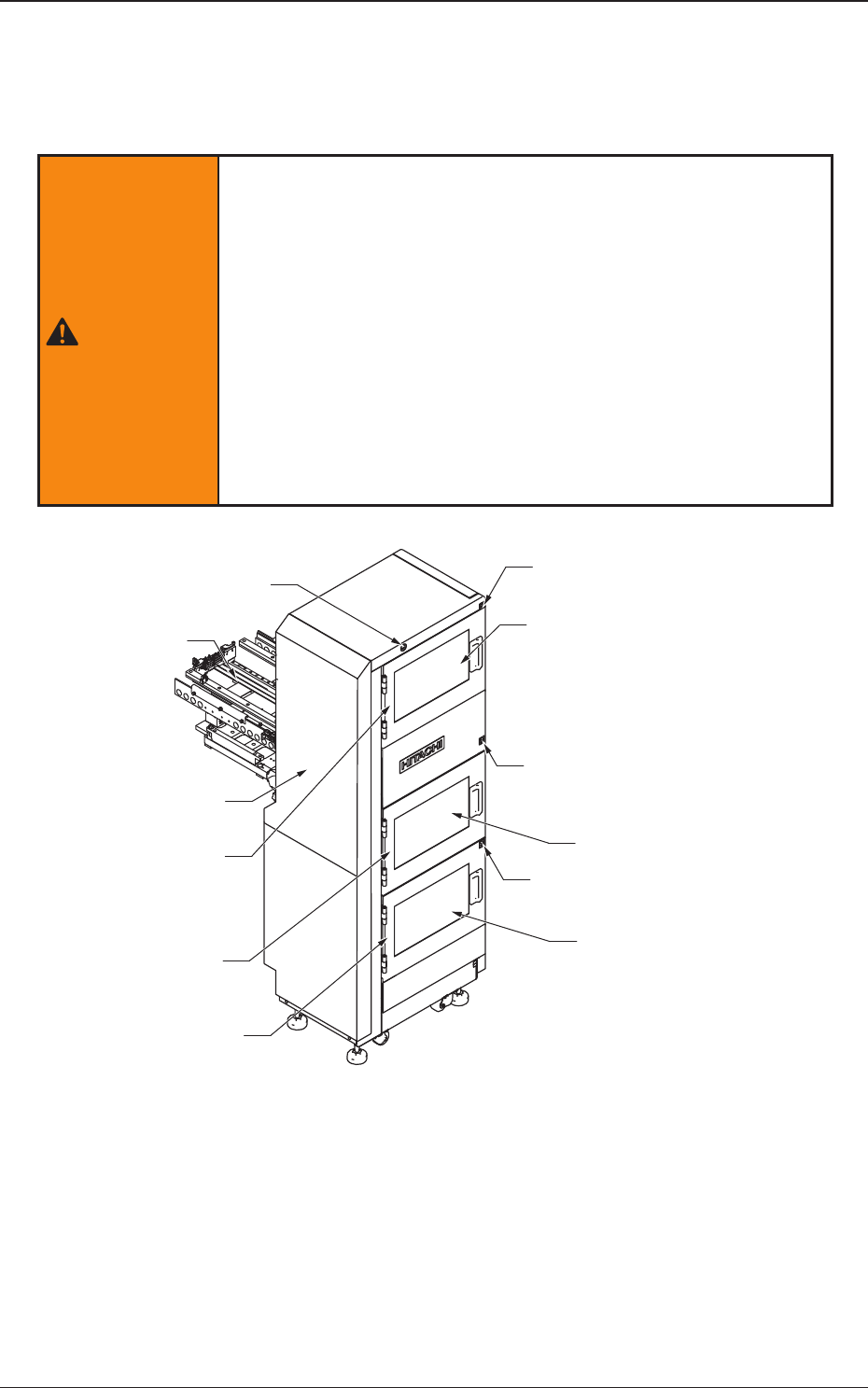 HITACHI