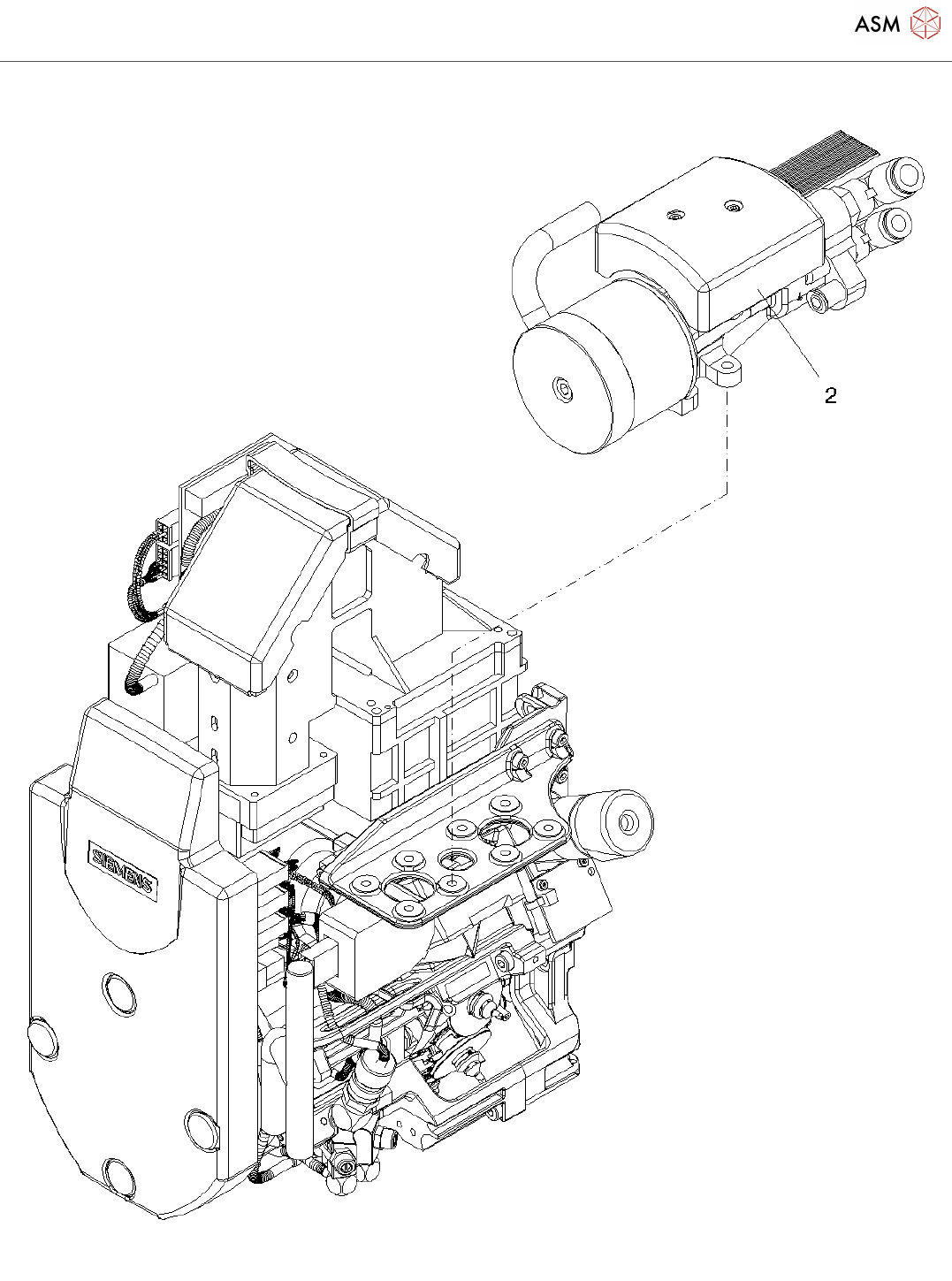 ASM

2

SIEMENS