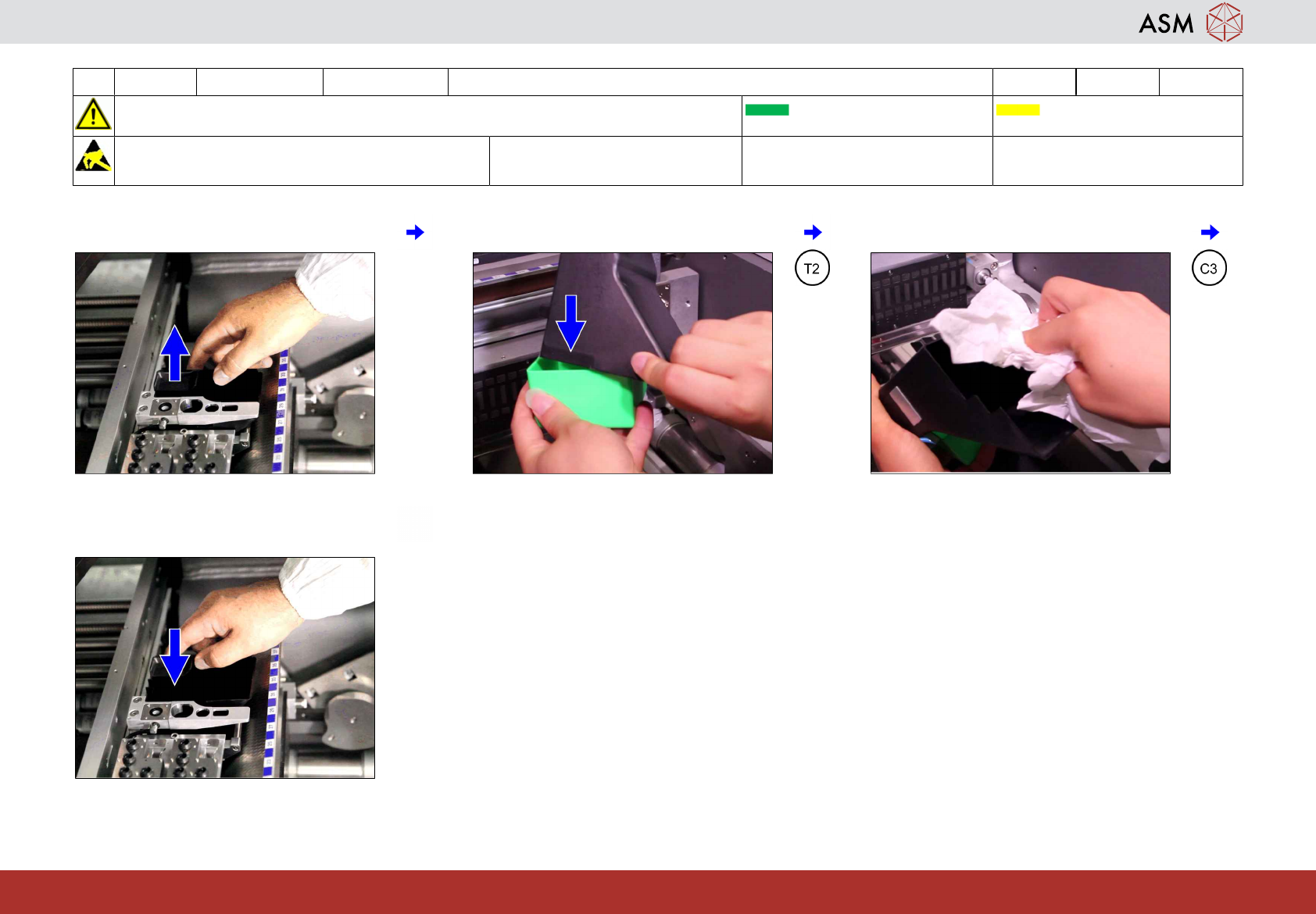 ASM

T2

C3