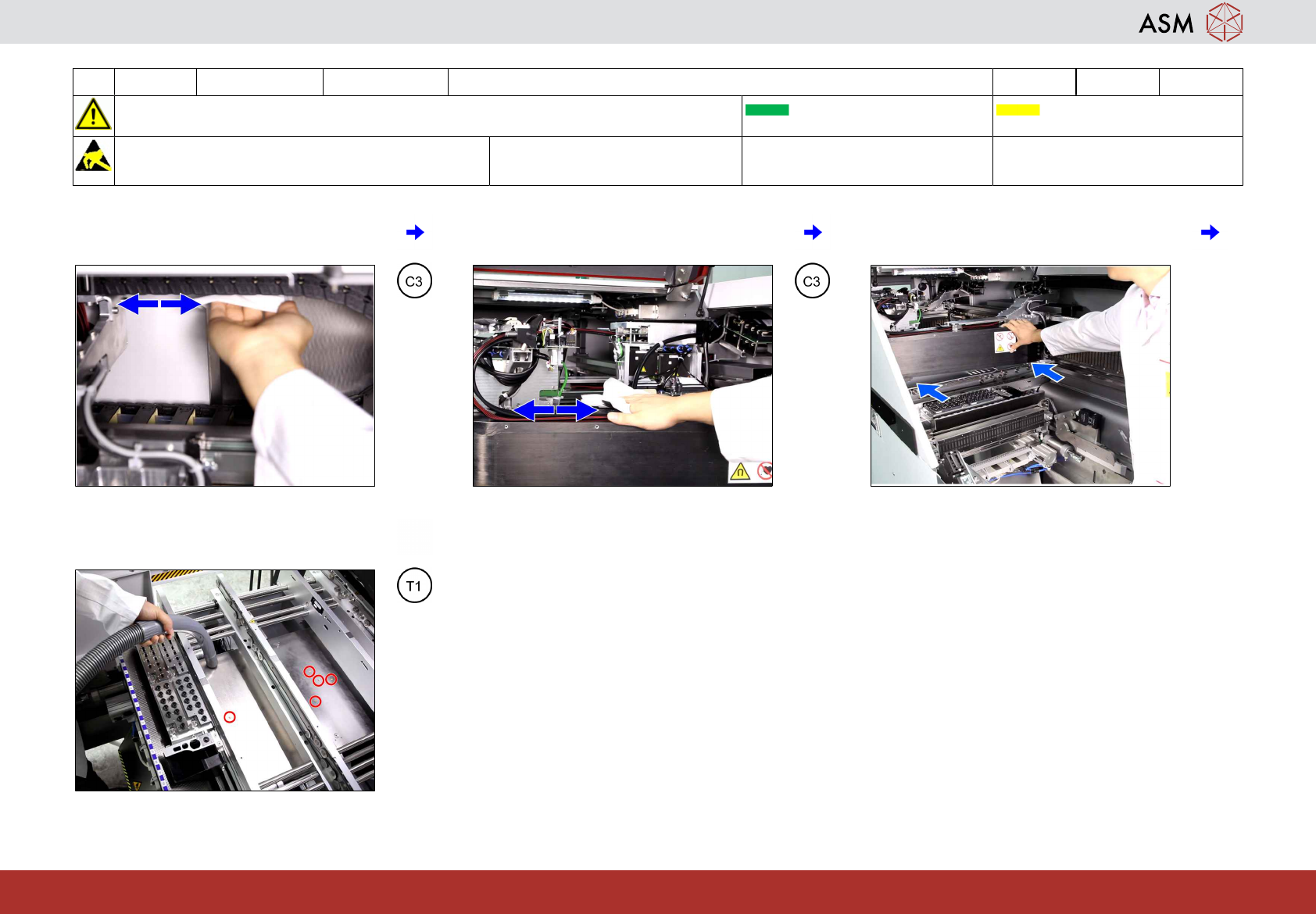 ASM

C3

C3

T1