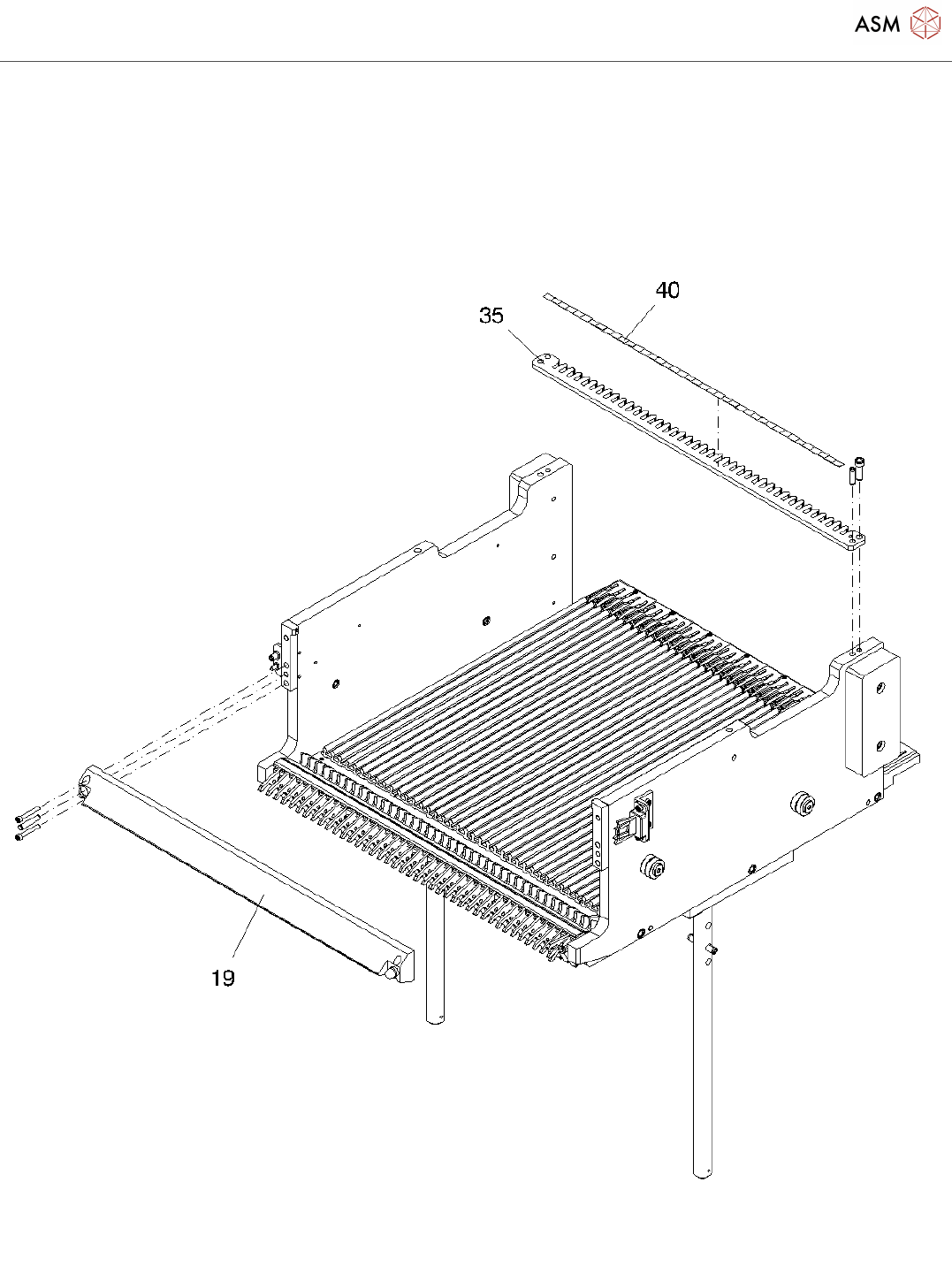 ASM

40

35

19