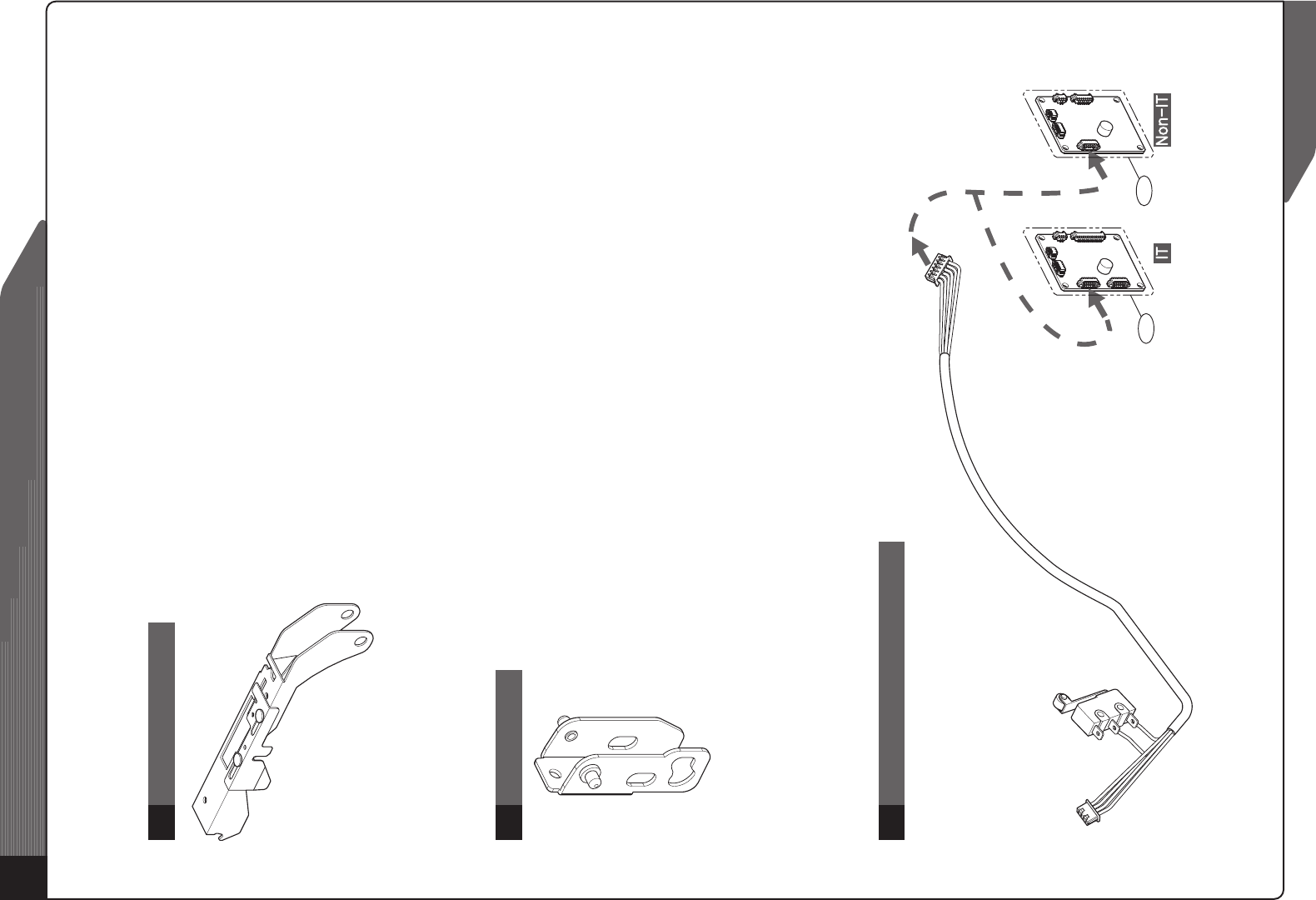 Non-IT

IT