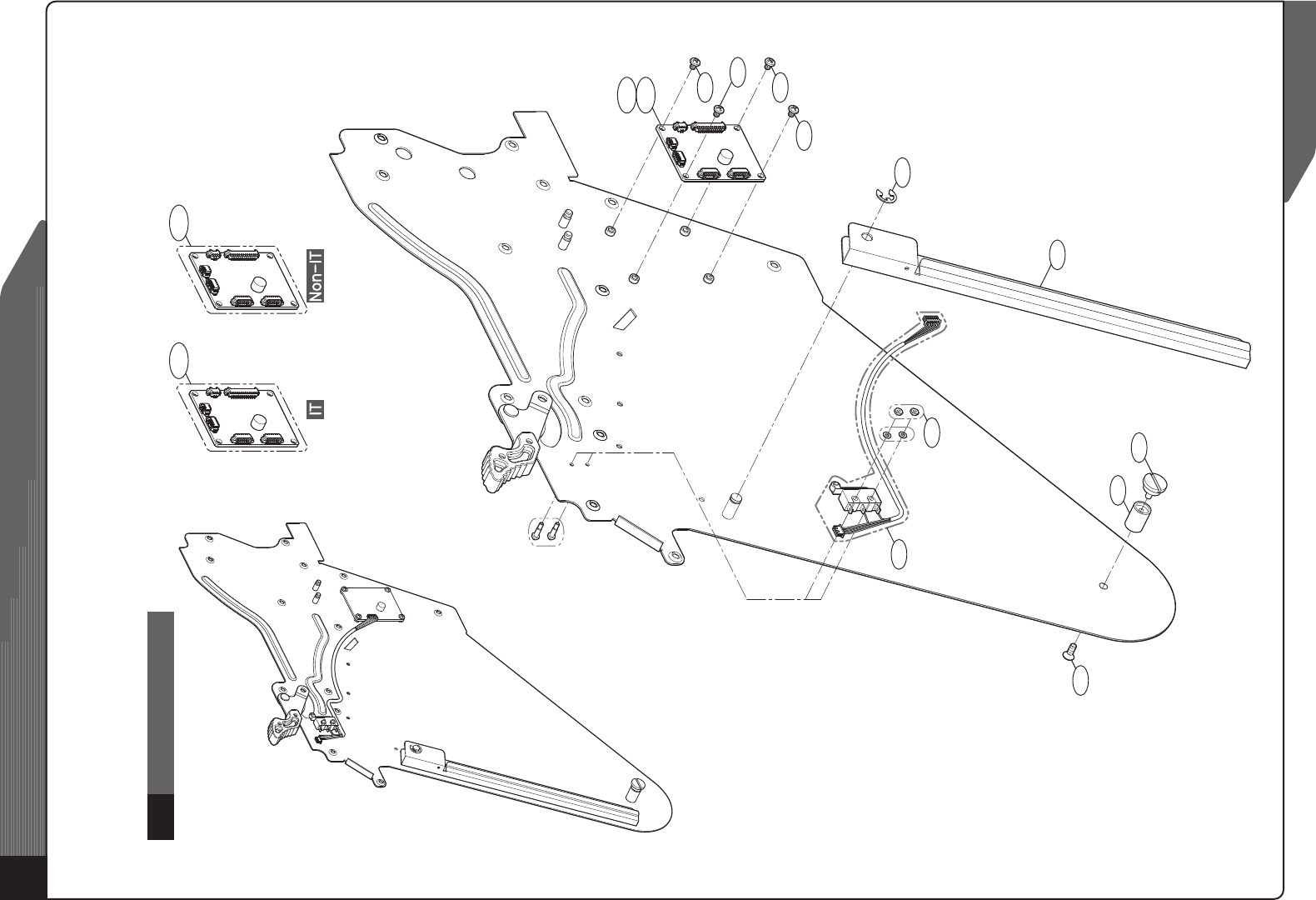 Non-IT

IT