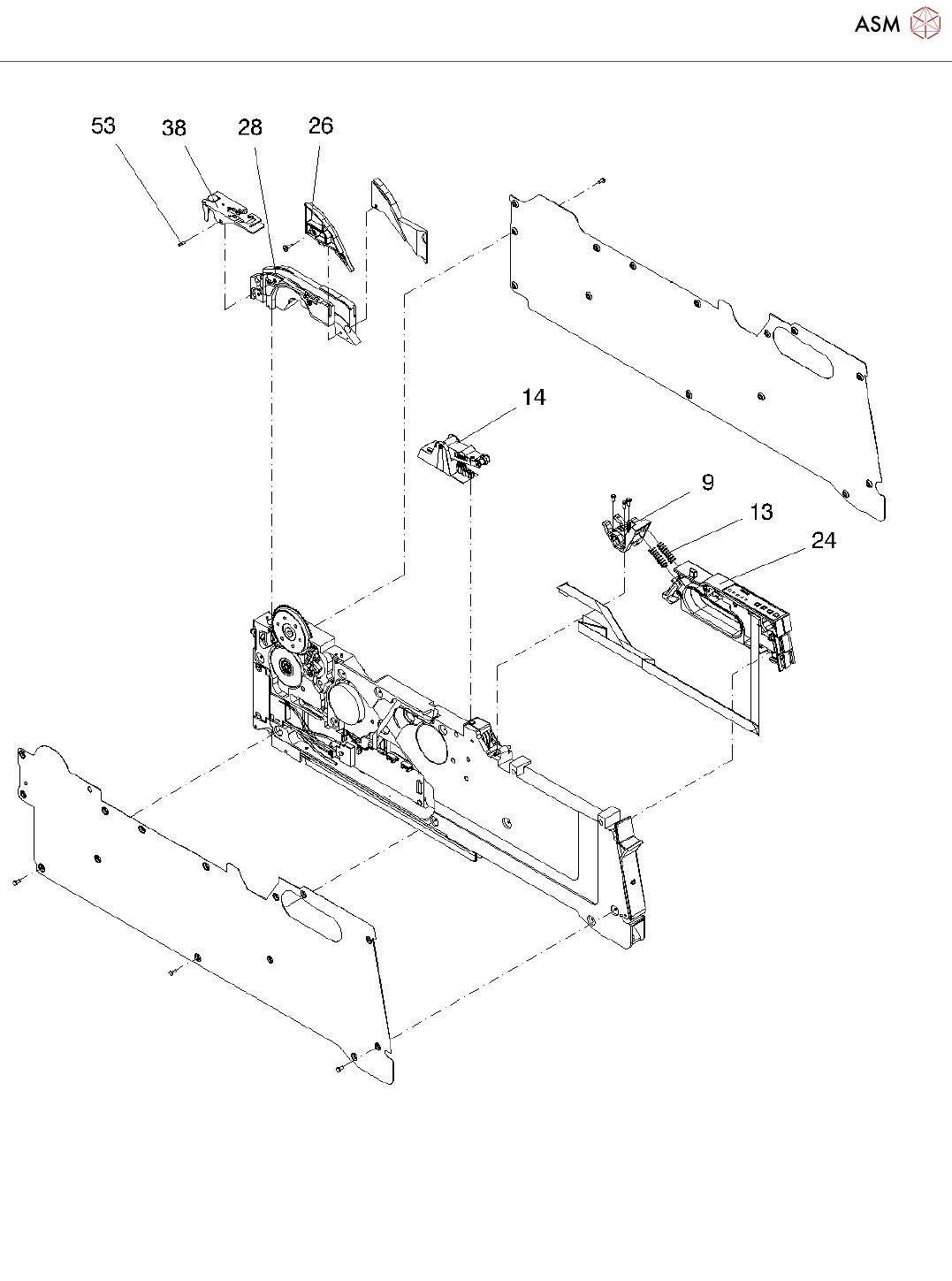 ASM

53
38
28
26
14
9
13
24