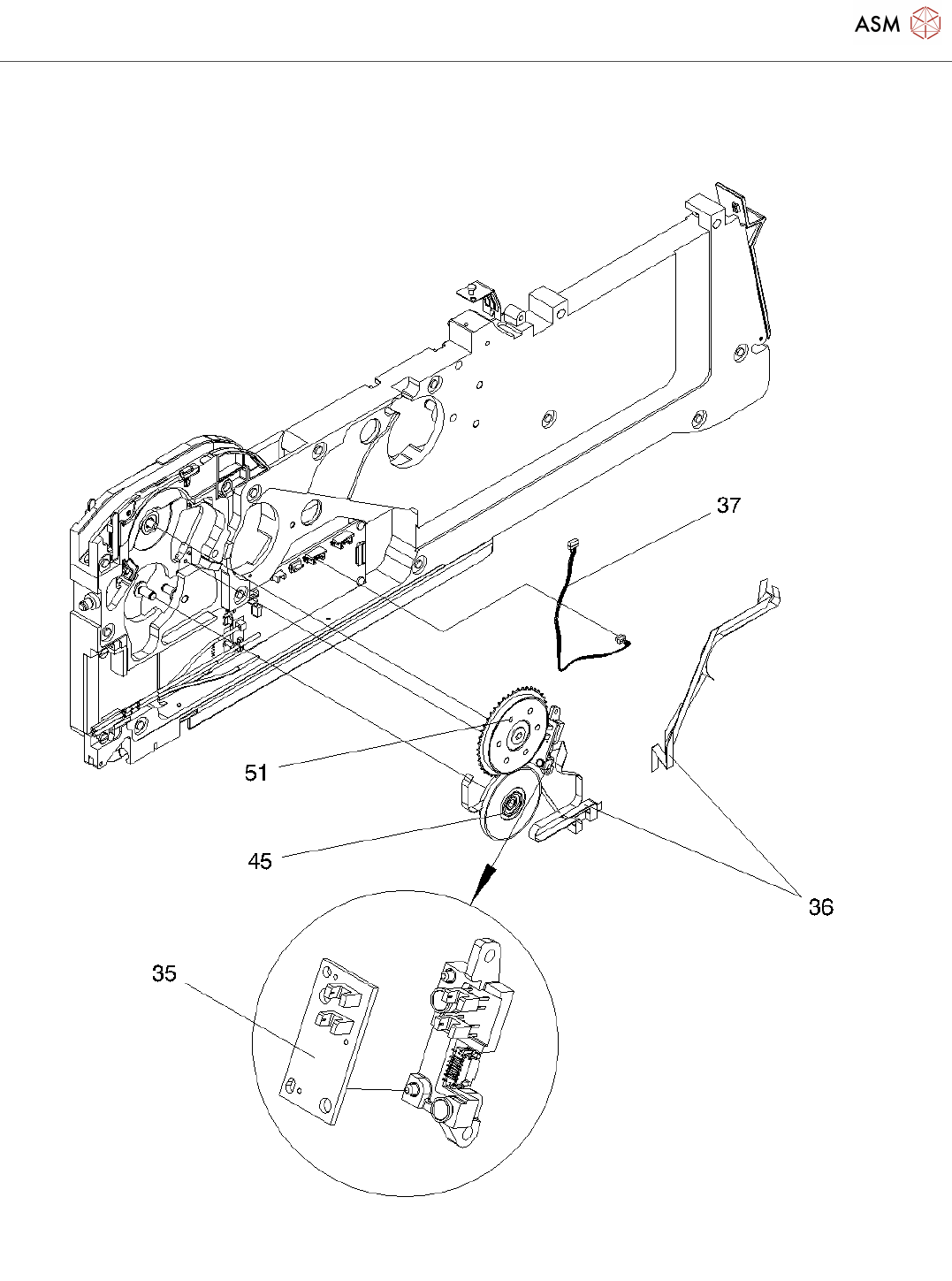 ASM

37

51

45

36

35