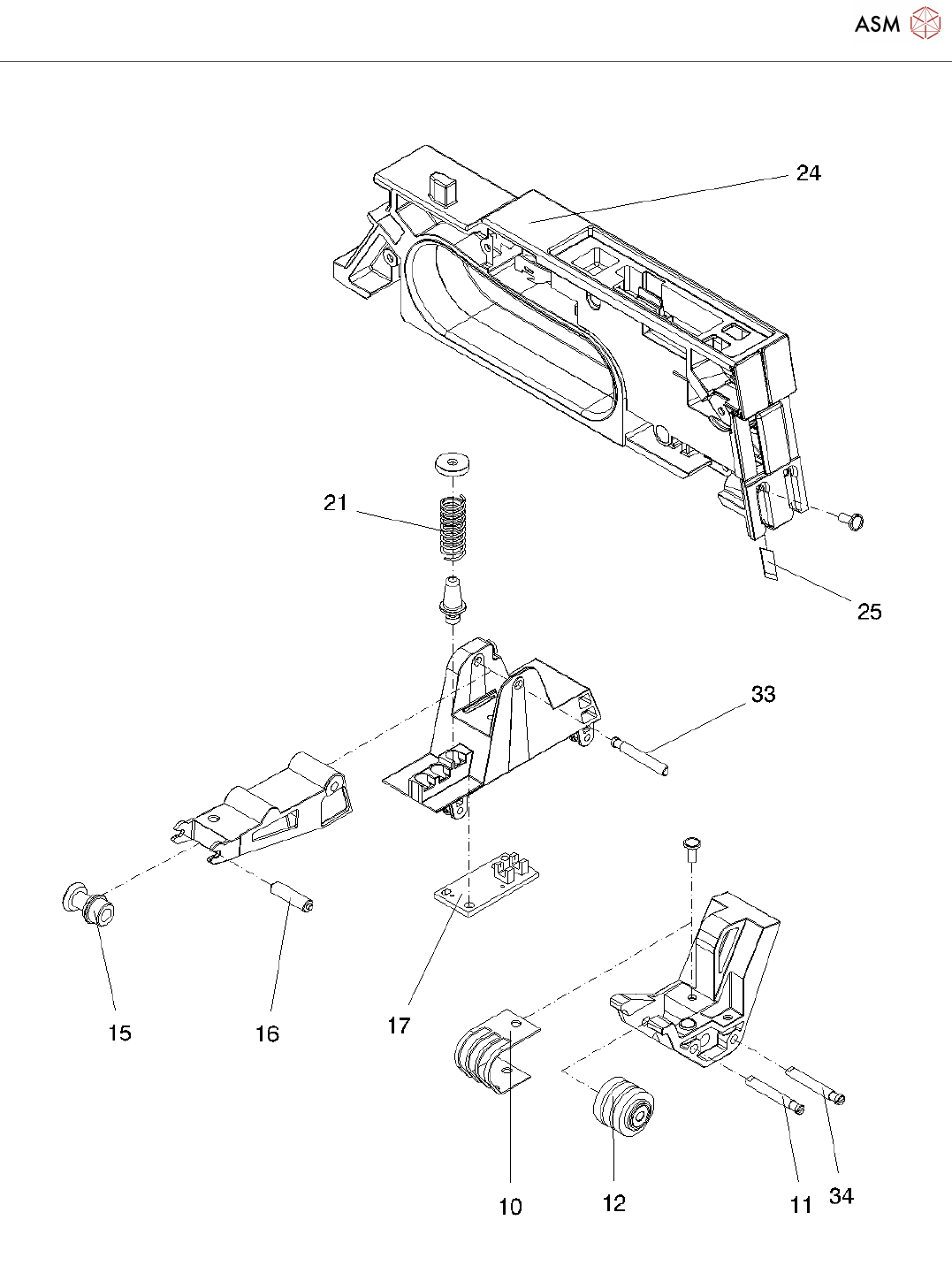 ASM

24

21

25

33

15

16

17

10

12

11

34