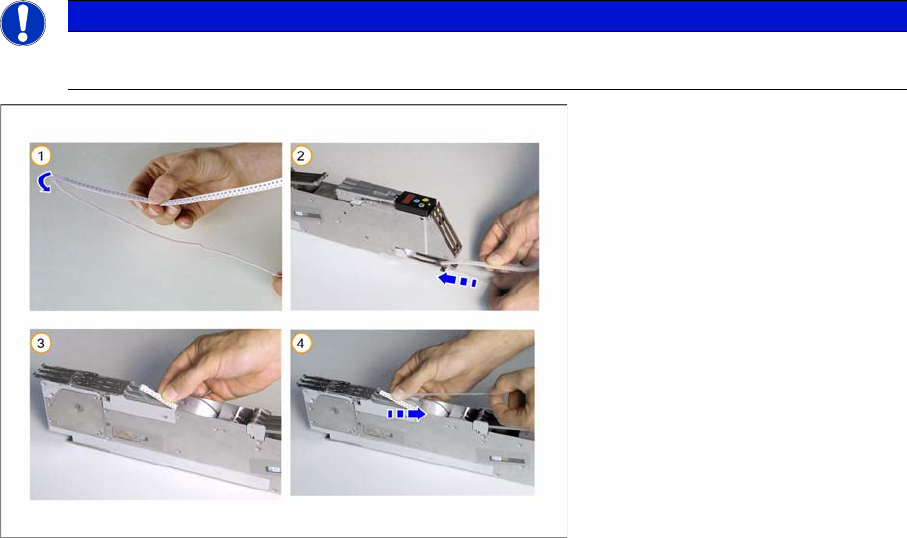 1

2

3

4