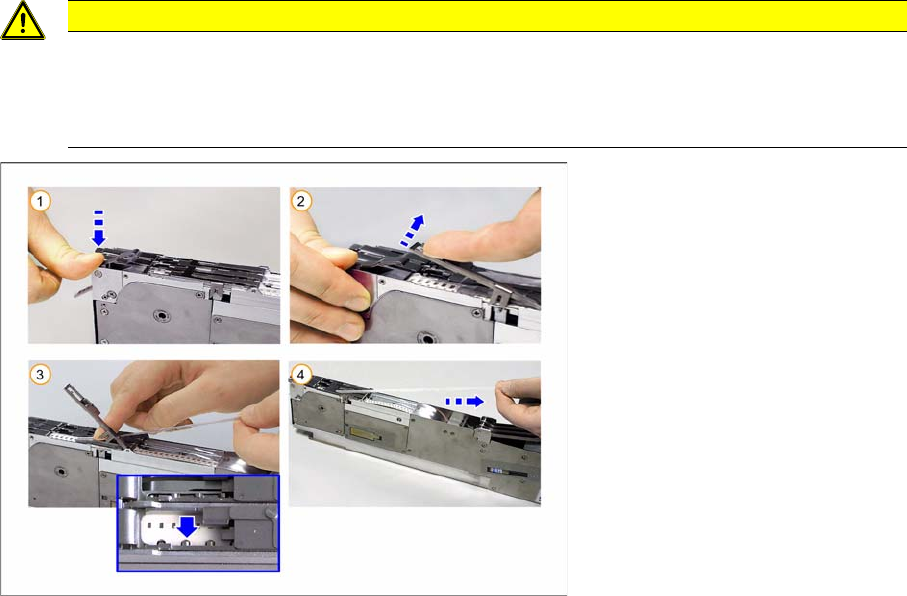 1

2

3

4