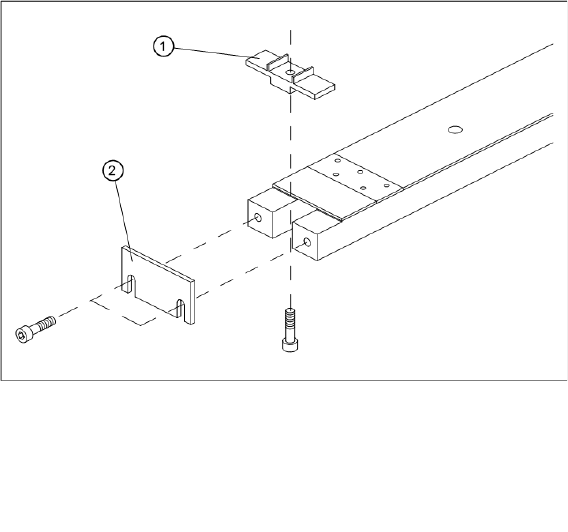 1

2