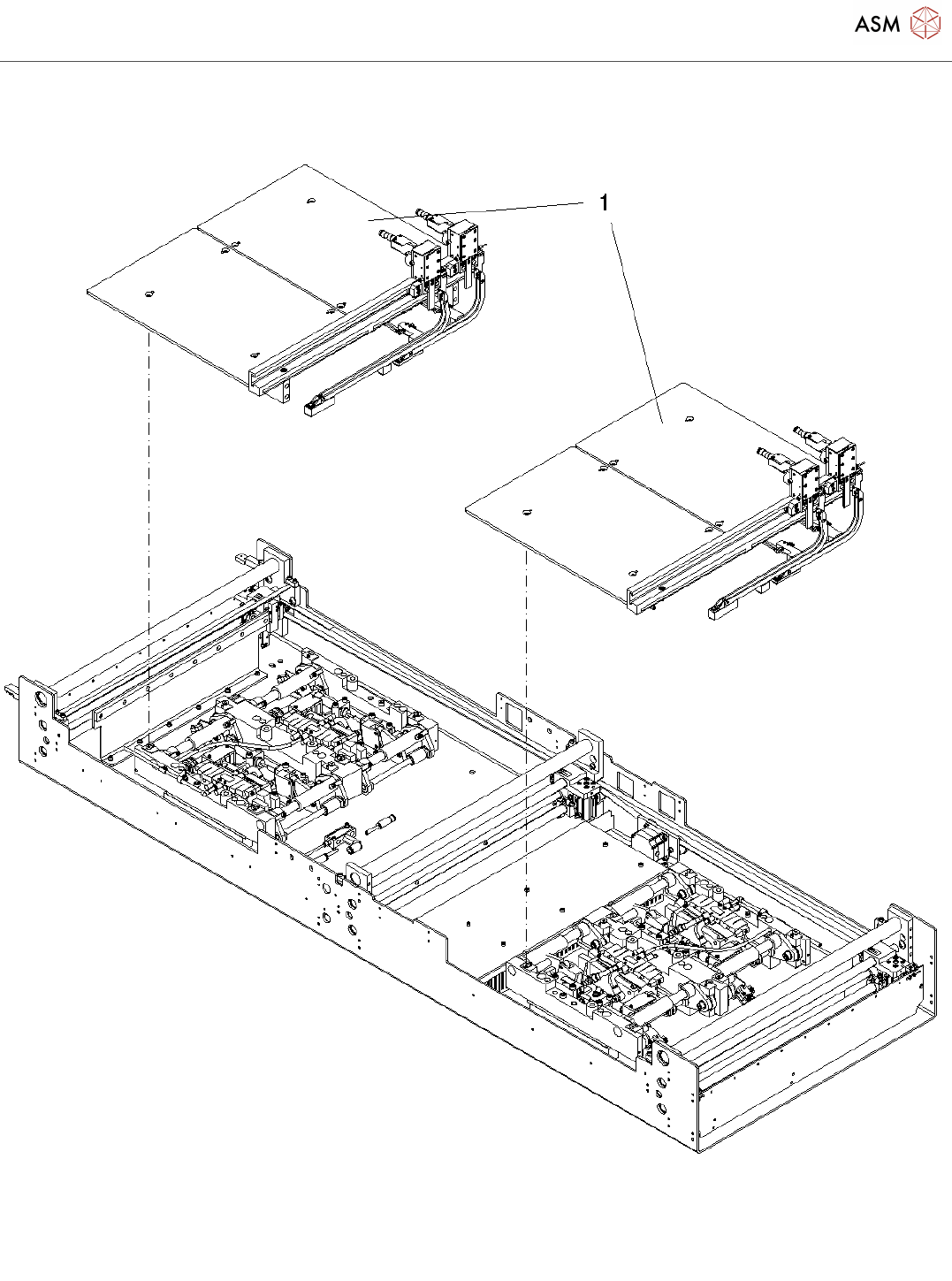 ASM

1