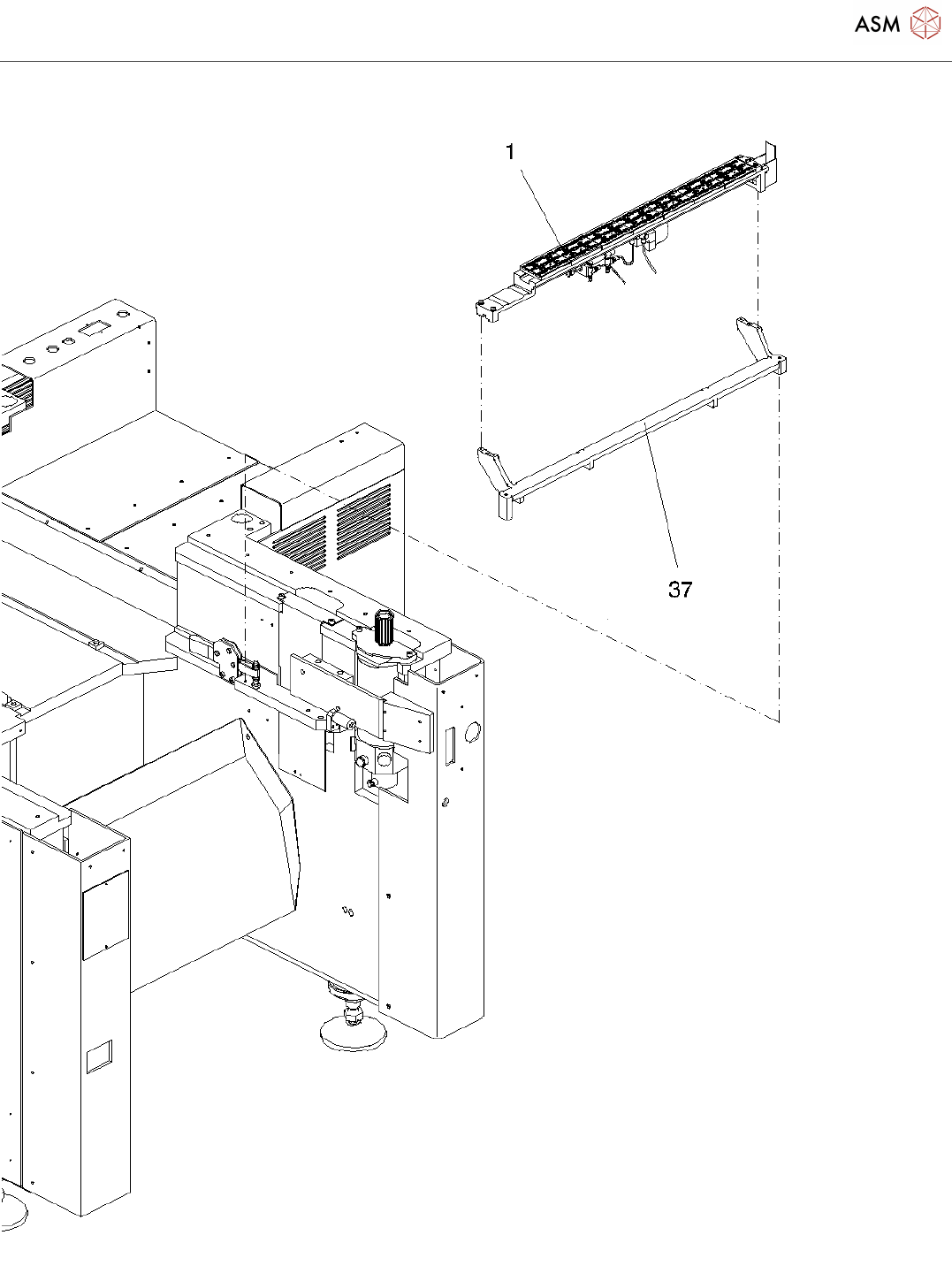 ASM

1

37