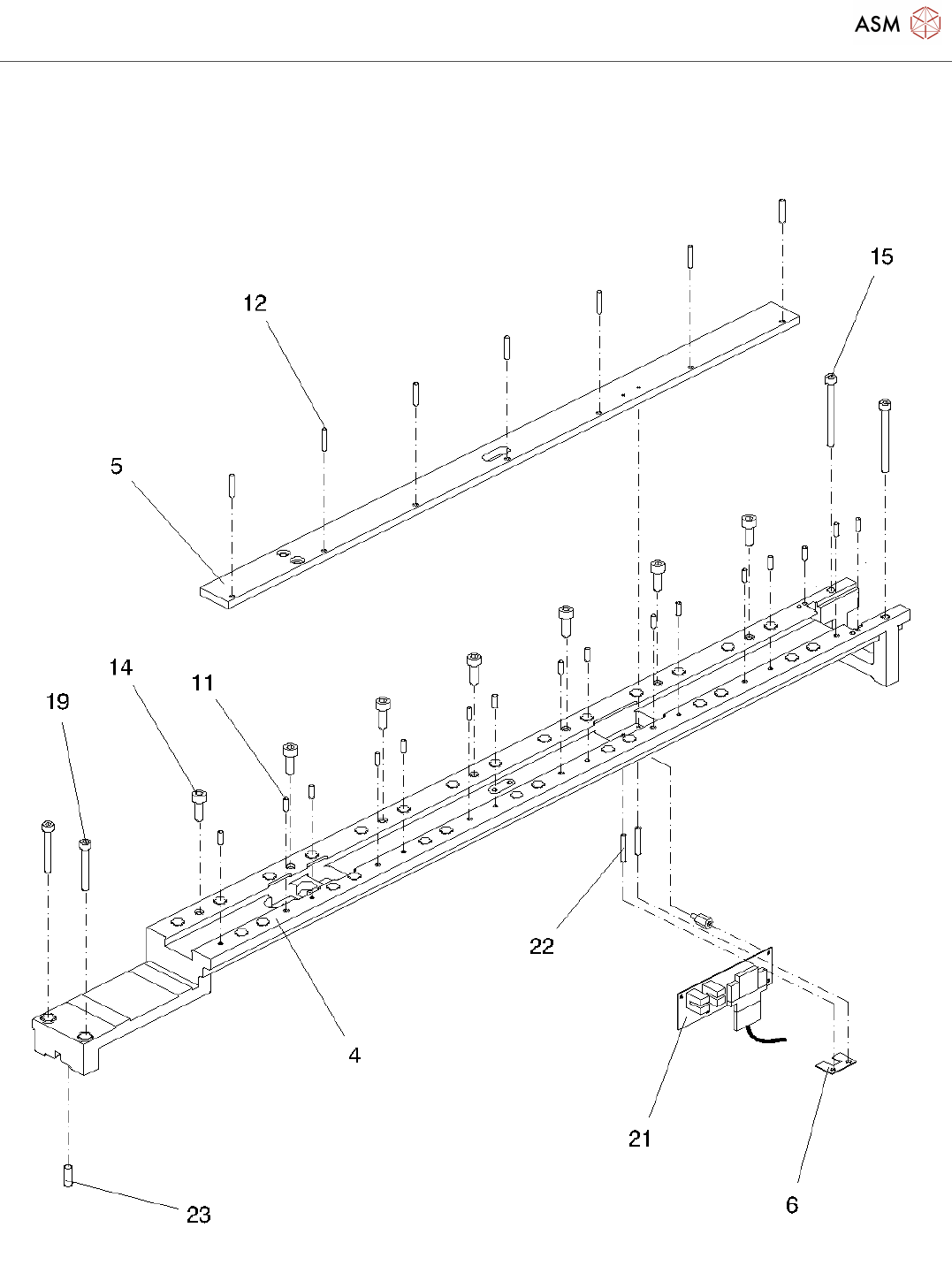 ASM

15

12

5

14

11

19

22

4

21

6

23