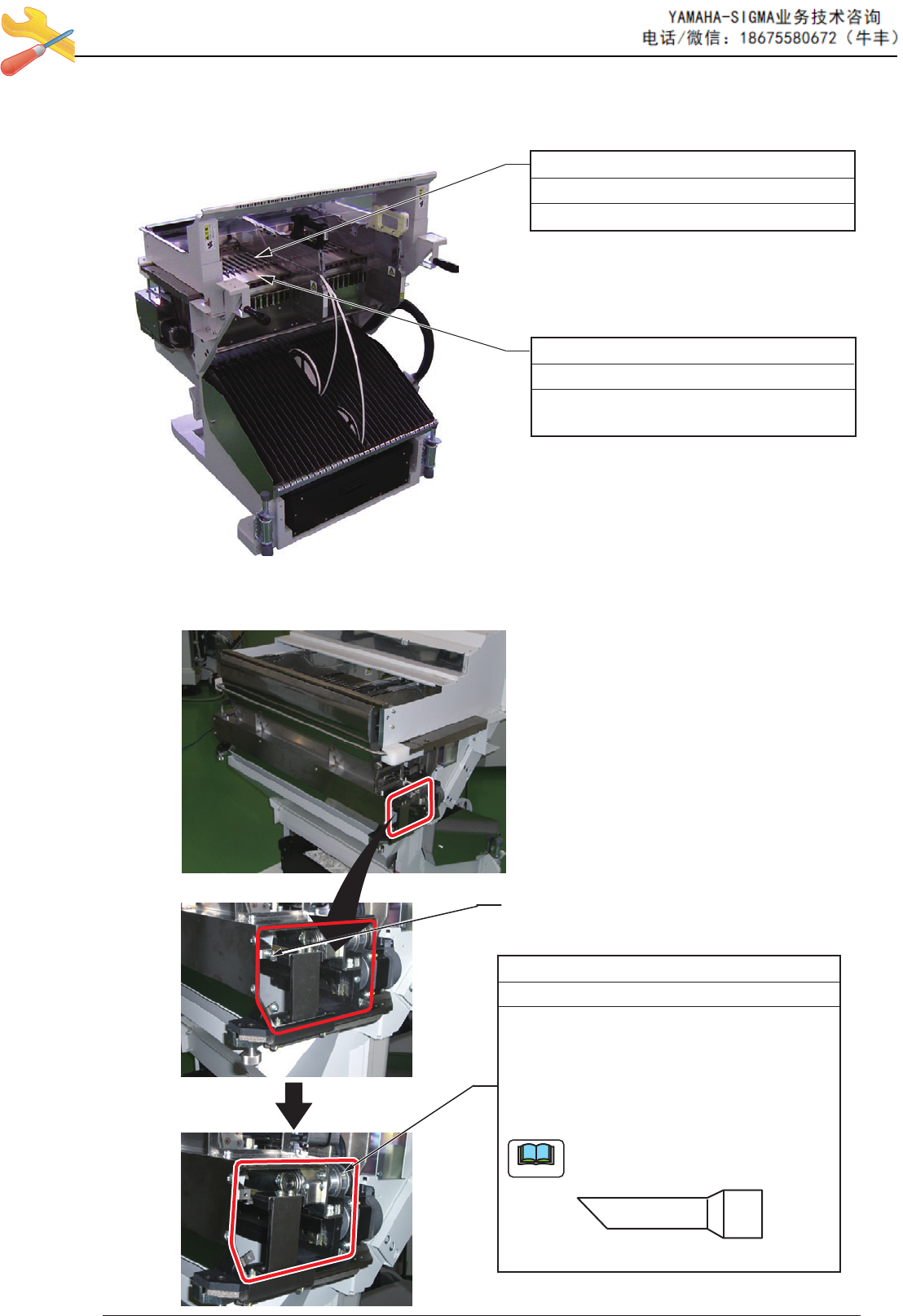 YAMAHA-SIGMA业务技术咨询
电话/微信：18675580672（牛丰）