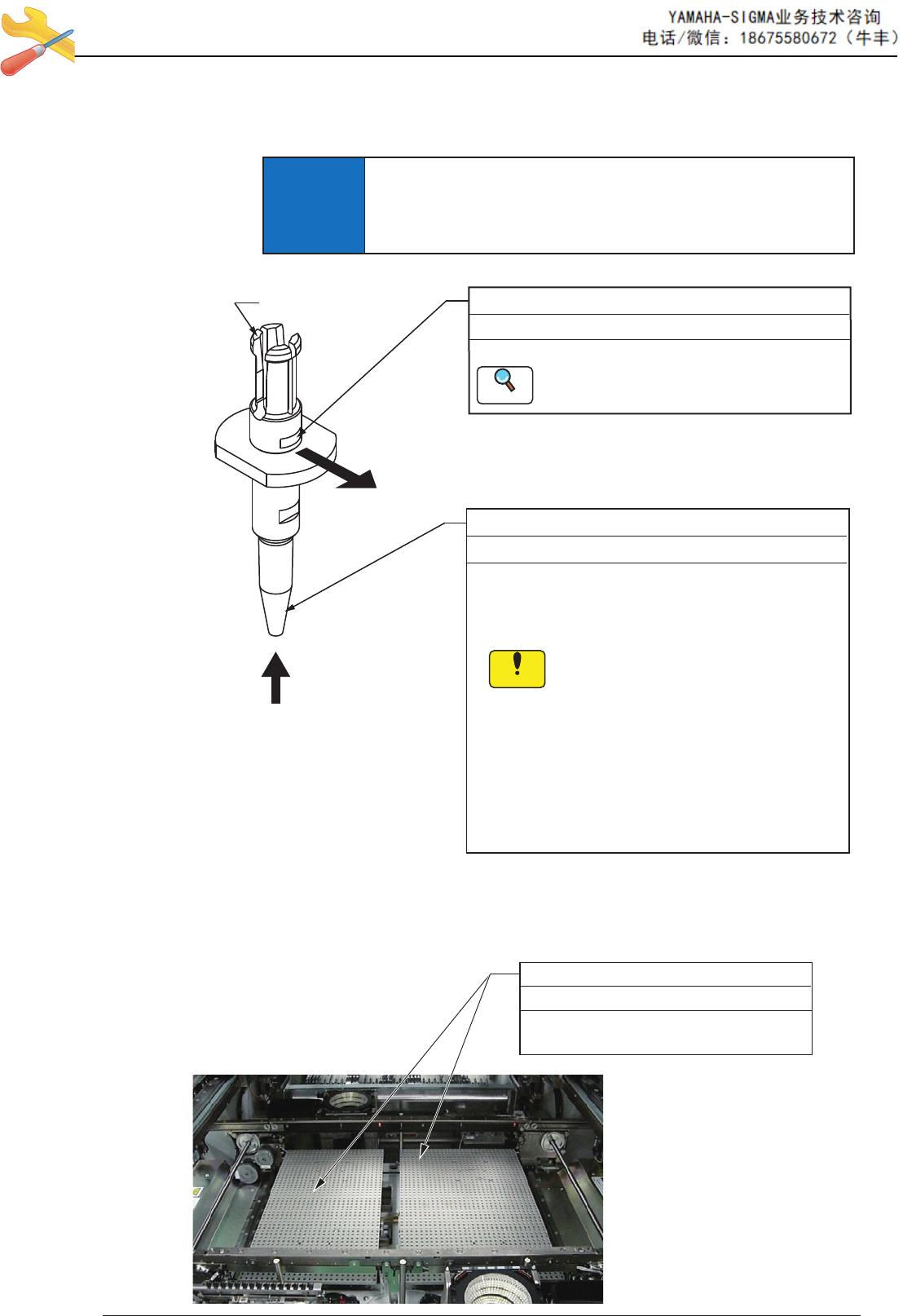 YAMAHA-SIGMA业务技术咨询
电话/微信：18675580672（牛丰）