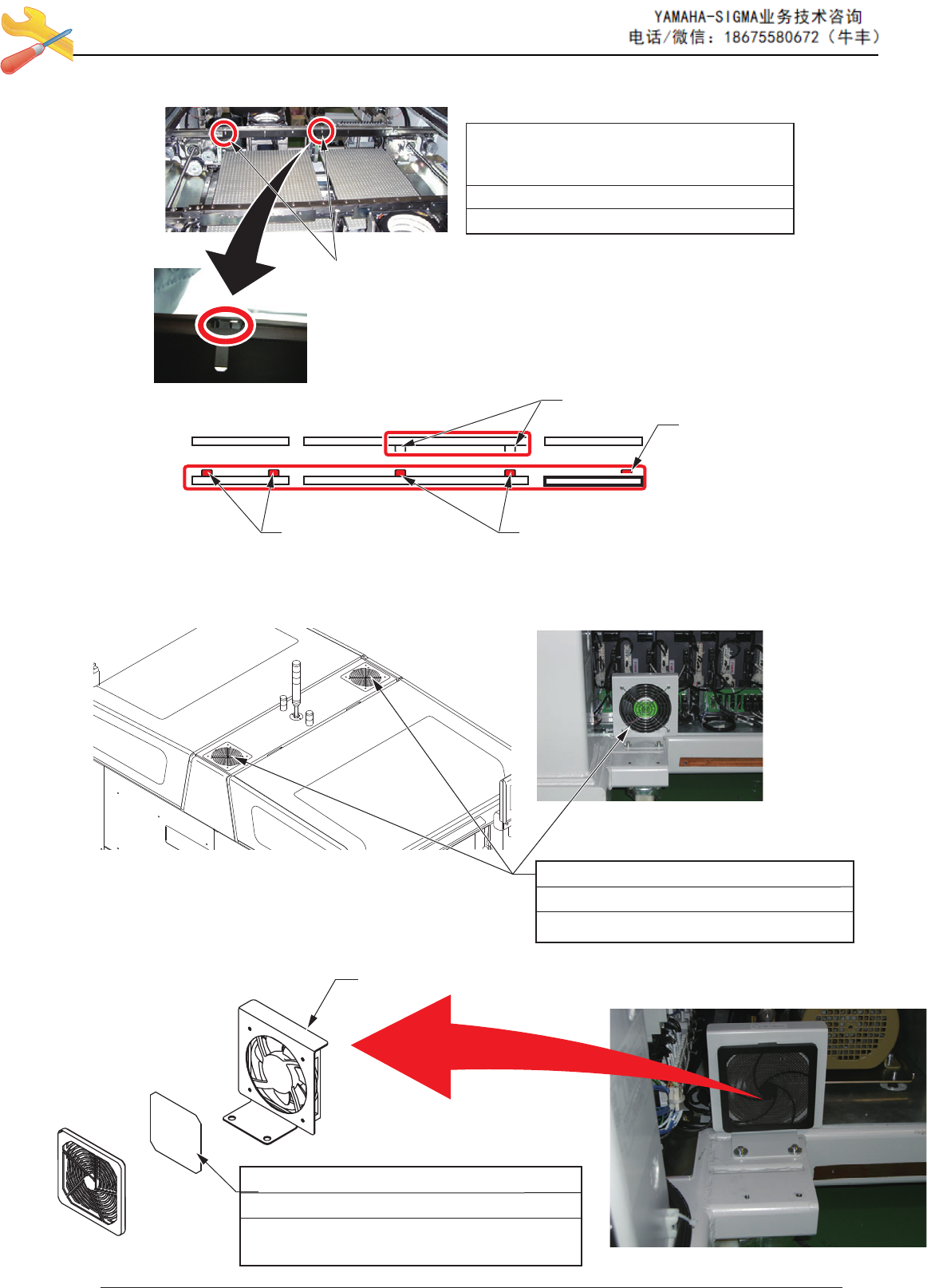 YAMAHA-SIGMA业务技术咨询
电话/微信：18675580672（牛丰）