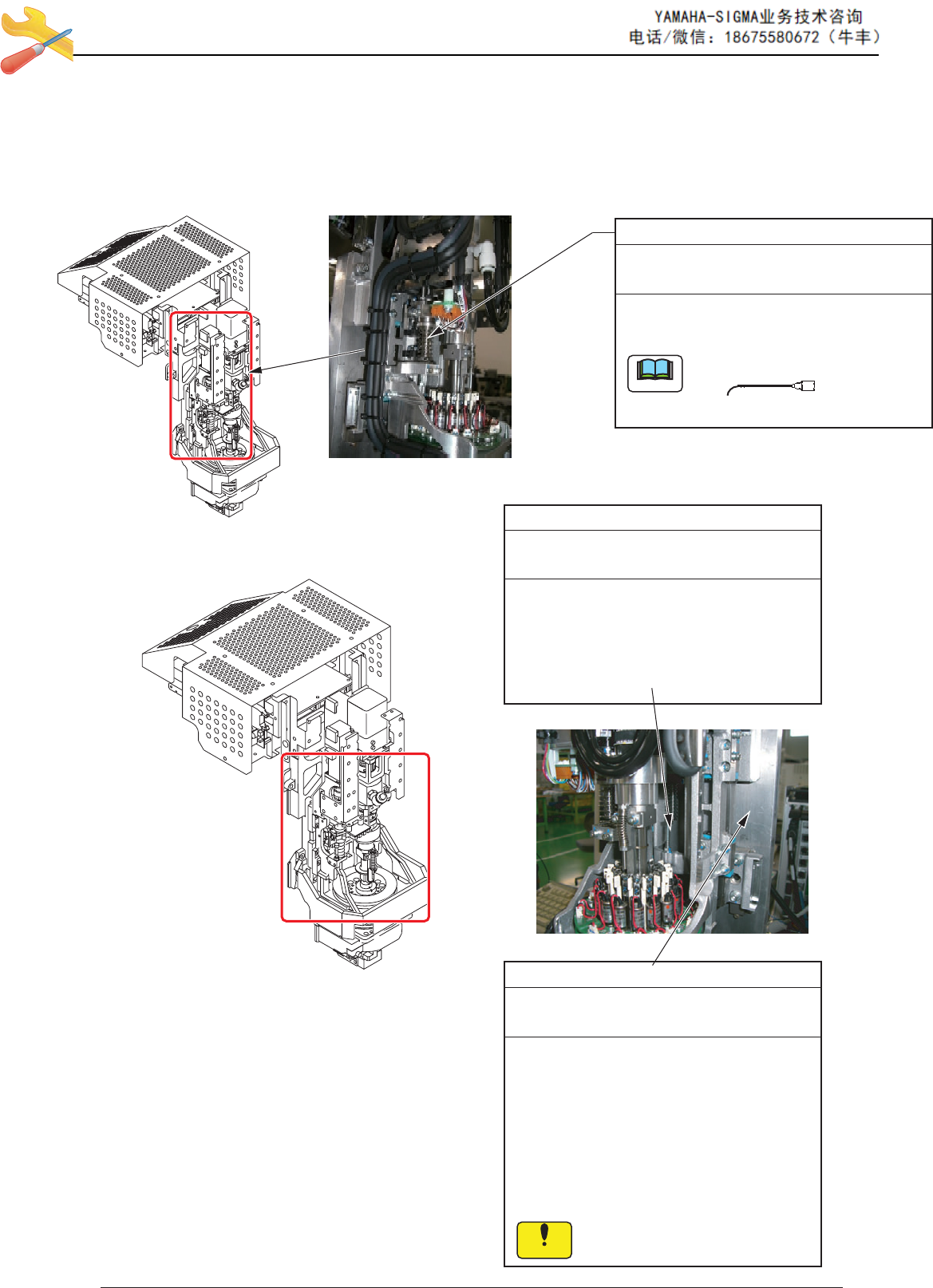 YAMAHA-SIGMA业务技术咨询
电话/微信：18675580672（牛丰）